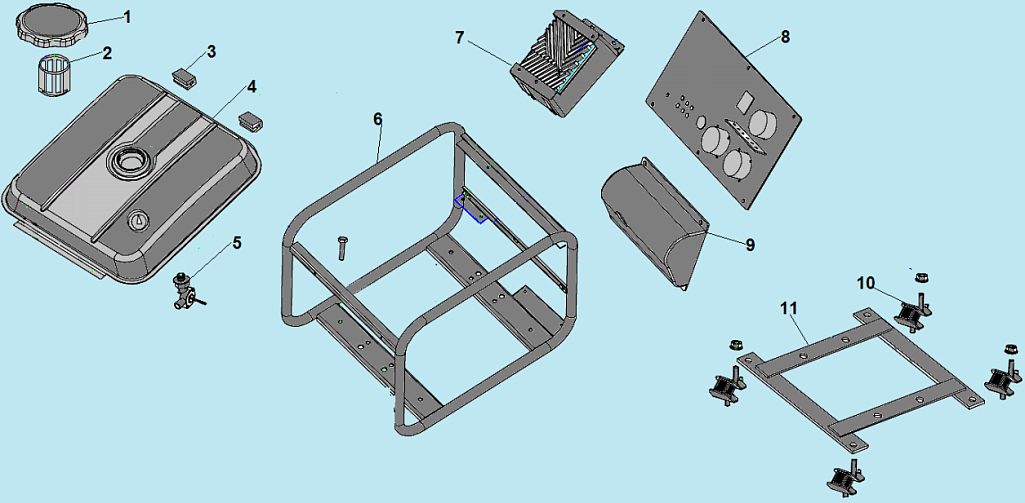 1
2
3
4
5
6
7
8
9
10
11