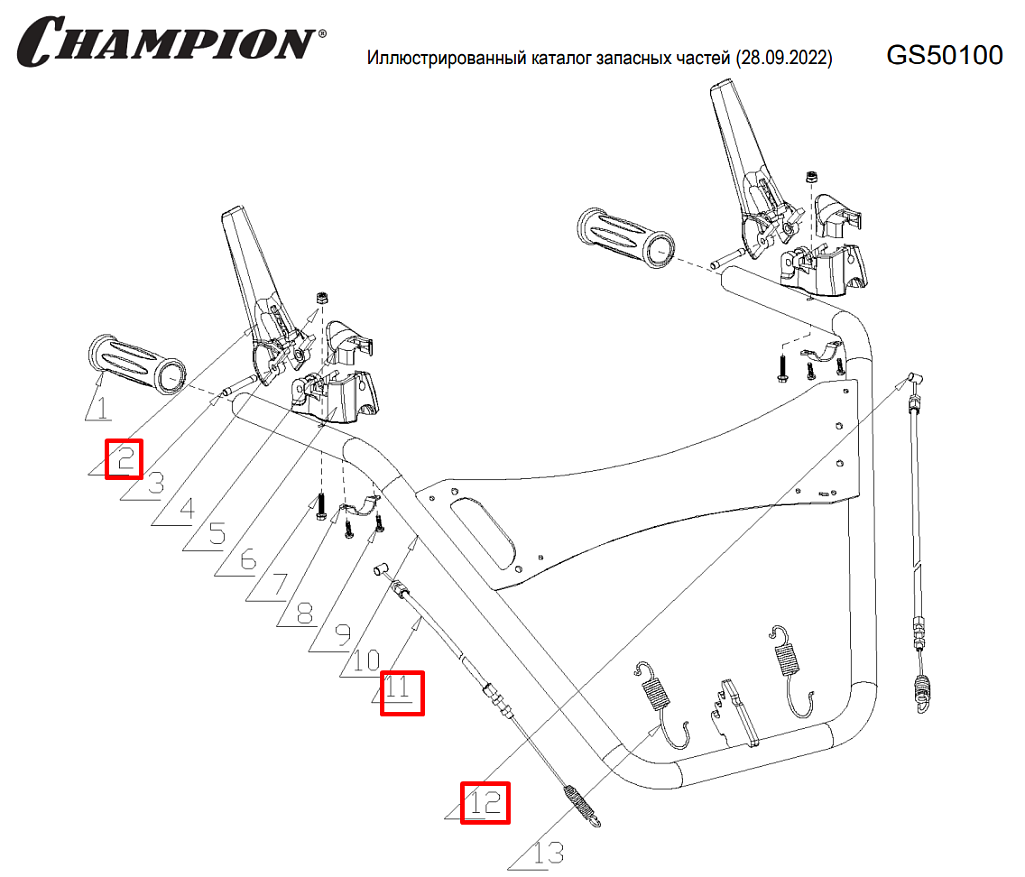 CHAMPION®

Иллюстрированный каталог запасных частей (28.09.2022)

GS50100

1
2
3
4
5
6
7
8
9
10
11
12
13