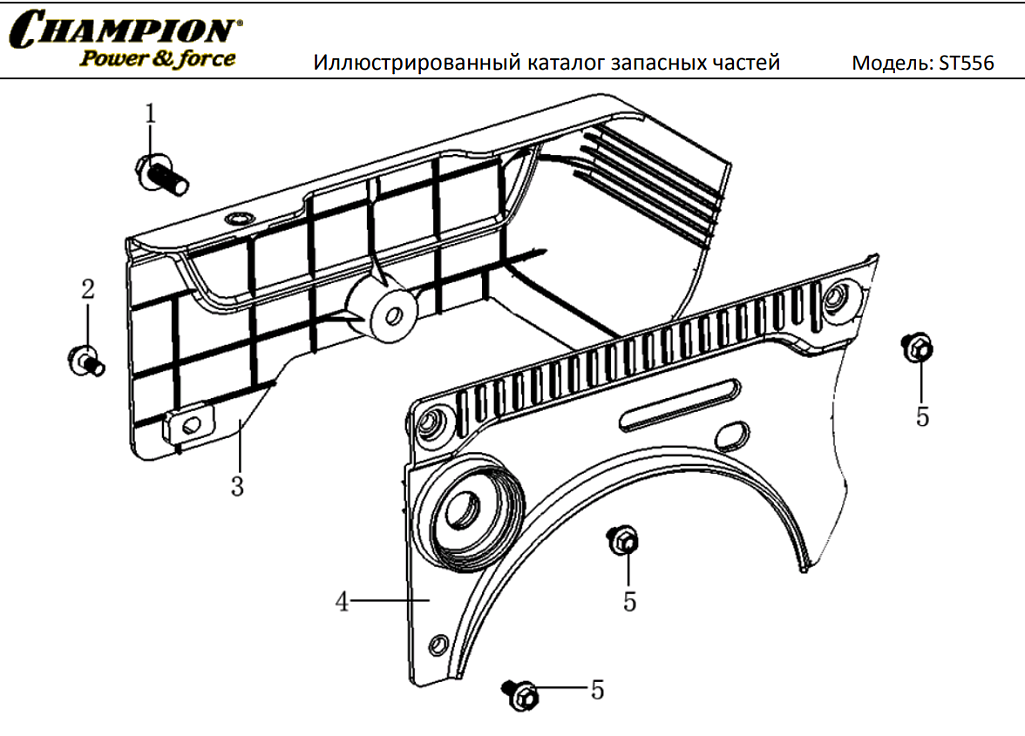 CHAMPION®
Power & force

Иллюстрированный каталог запасных частей

Модель: ST556

1
2
3
4
5
5
5