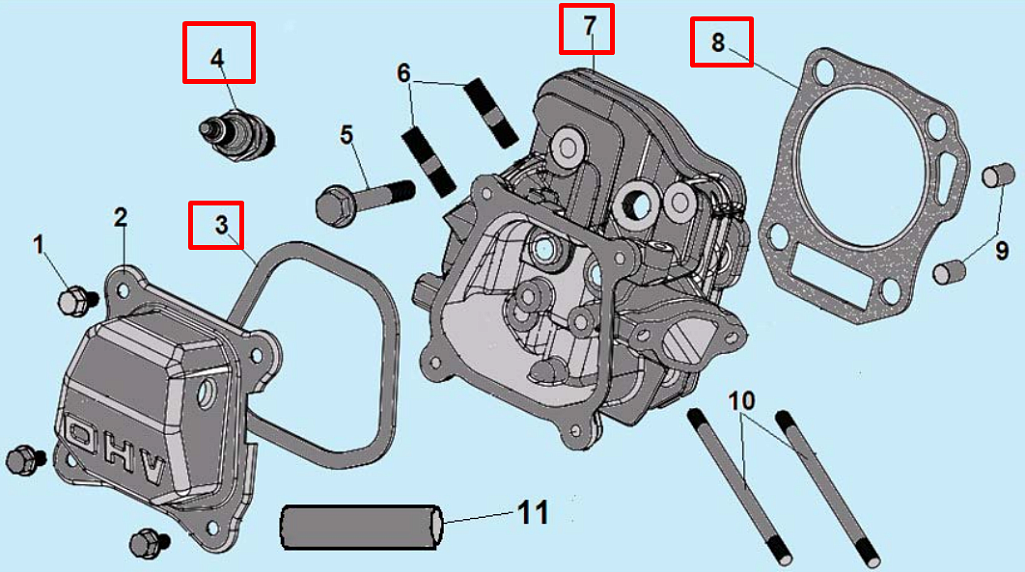 4
7
8
6
5
3
2
1
9
OHV
10
11