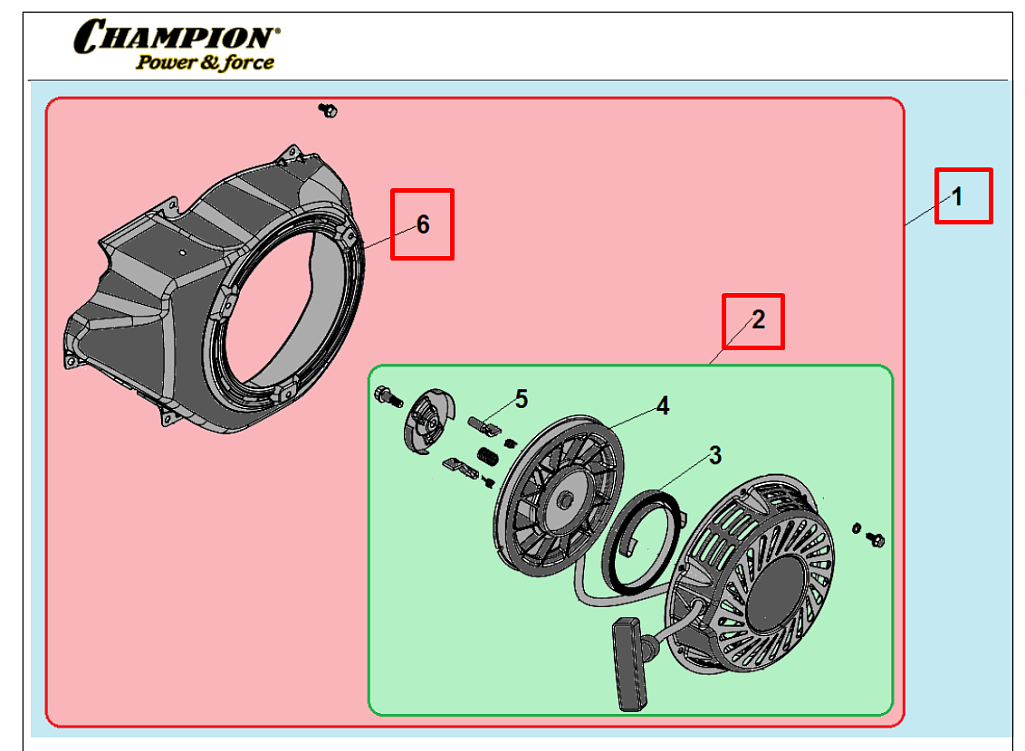 CHAMPION®
Power & force

6
1
2
5
4
3