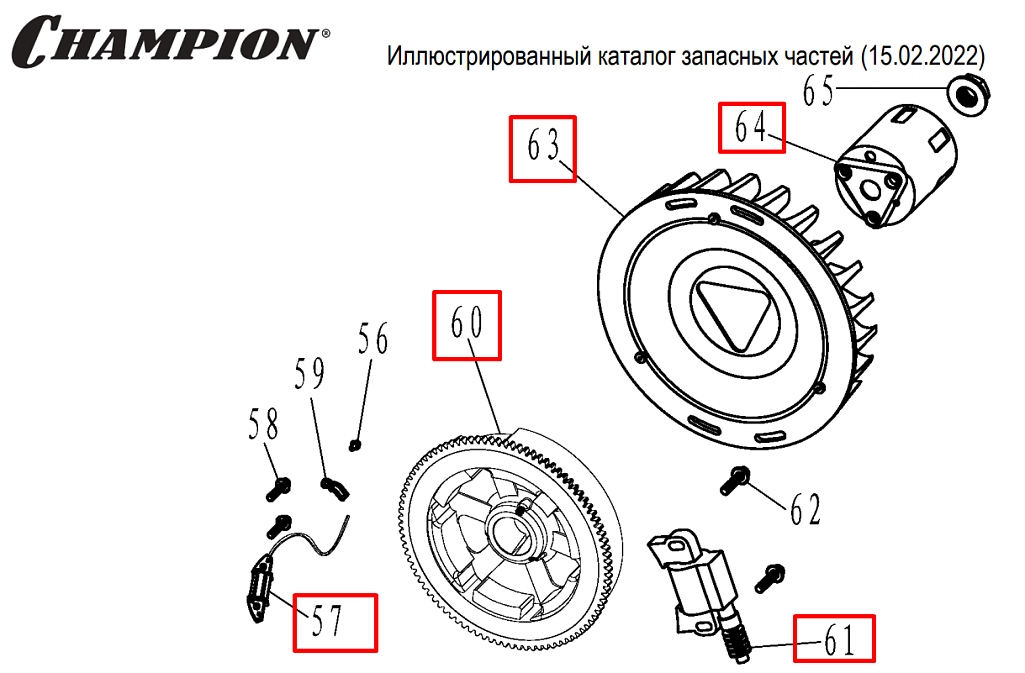 CHAMPION®

Иллюстрированный каталог запасных частей (15.02.2022)

65
64
63
60
56
59
58
62
57
61