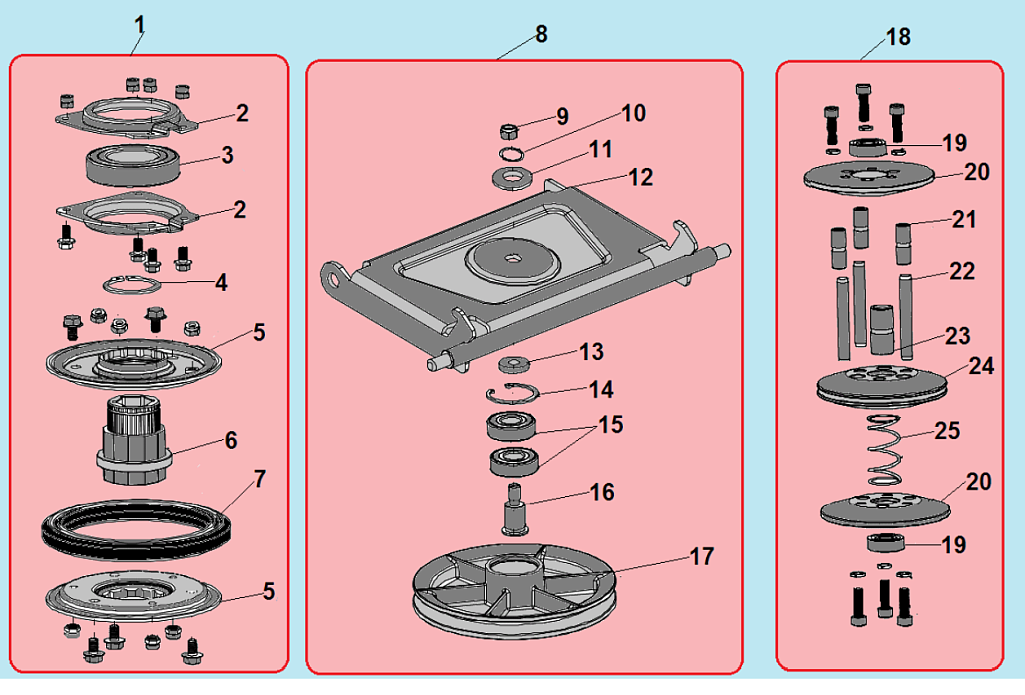 1
2
3
2
4
5
6
7
5
8
9
10
11
12
13
14
15
16
17
18
19
20
21
22
23
24
25
20
19