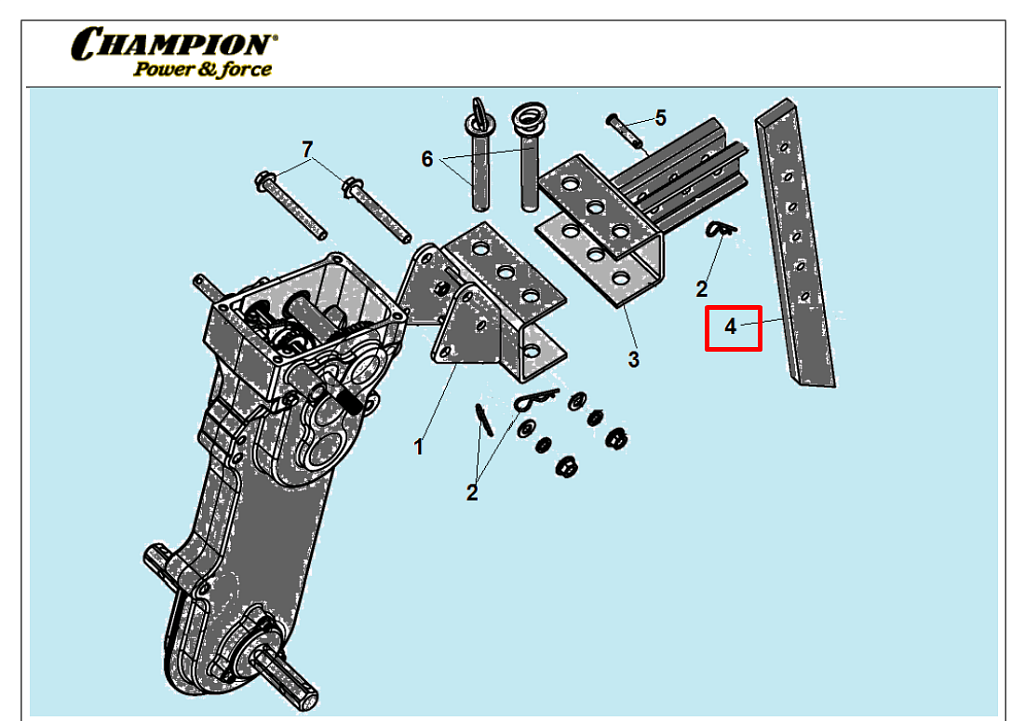 CHAMPION®
Power & force

7
6
5
2
4
3
1
2