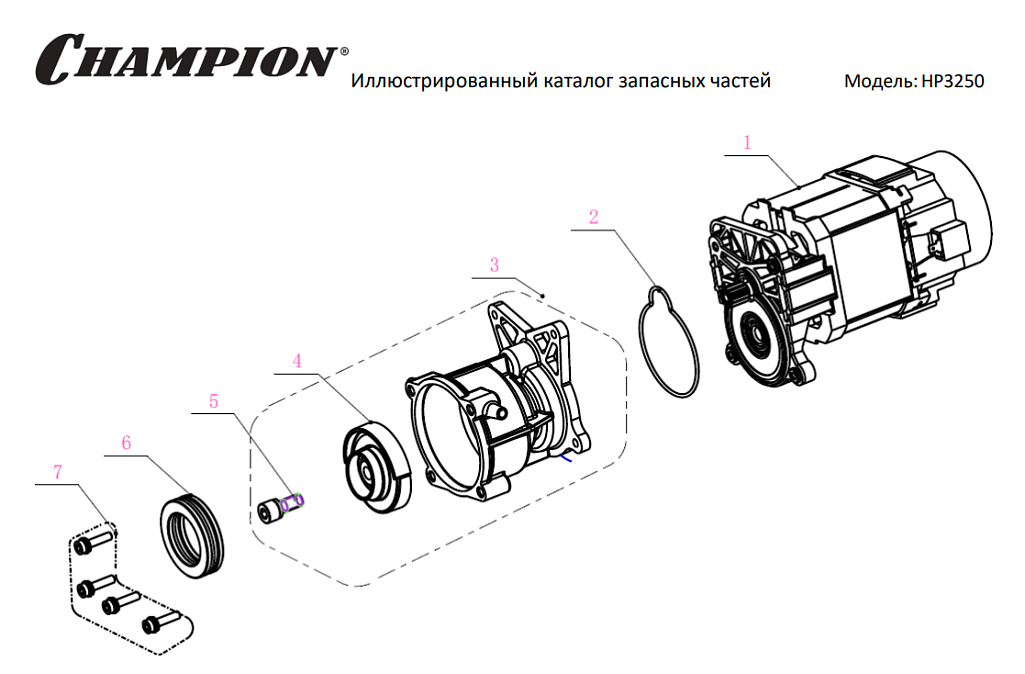 CHAMPION®

Иллюстрированный каталог запасных частей

Модель: HP3250

1

2

3

4

5

6

7