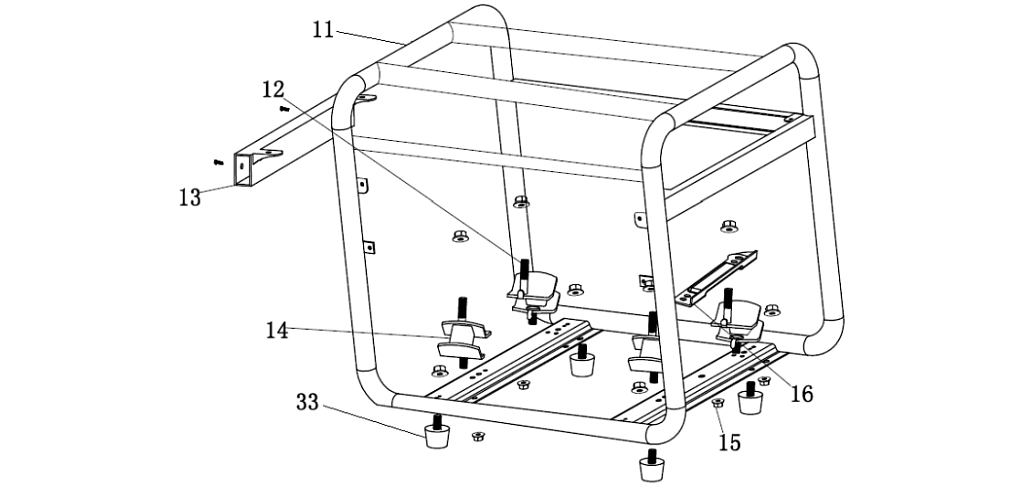 11
12
13
14
33
16
15