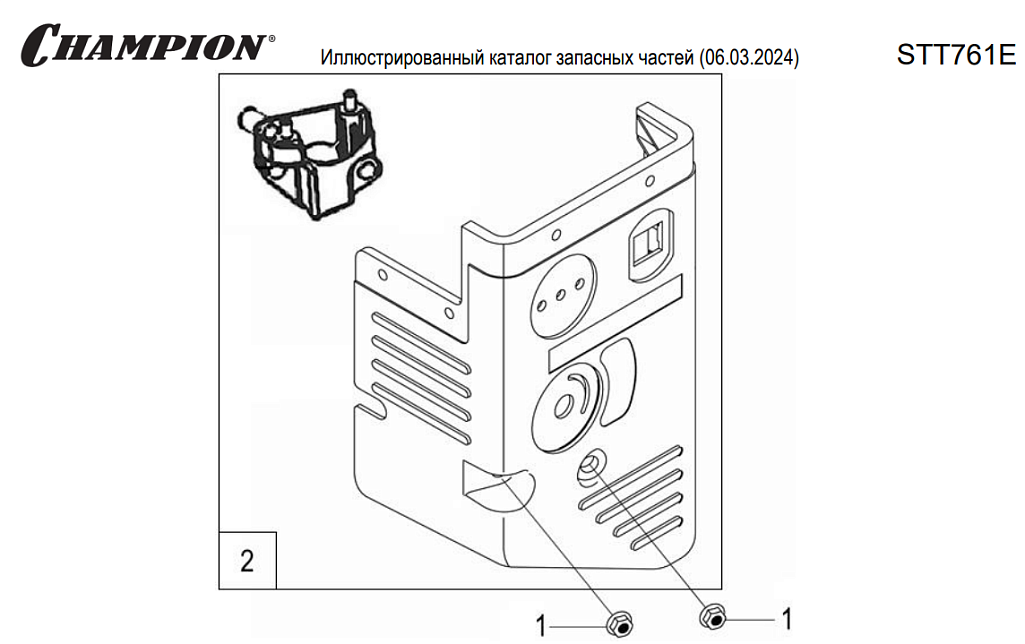 CHAMPION®

Иллюстрированный каталог запасных частей (06.03.2024)

STT761E

2

1

1