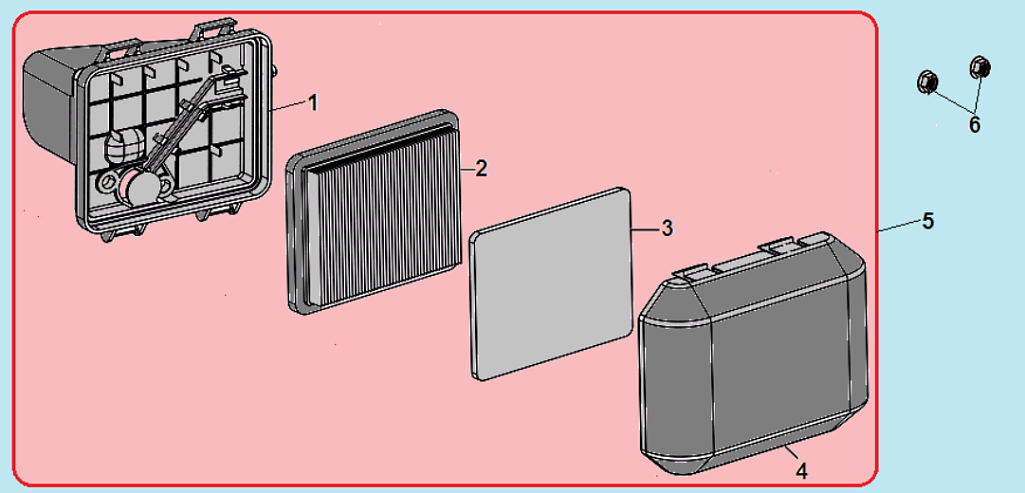 1
2
3
4
5
6