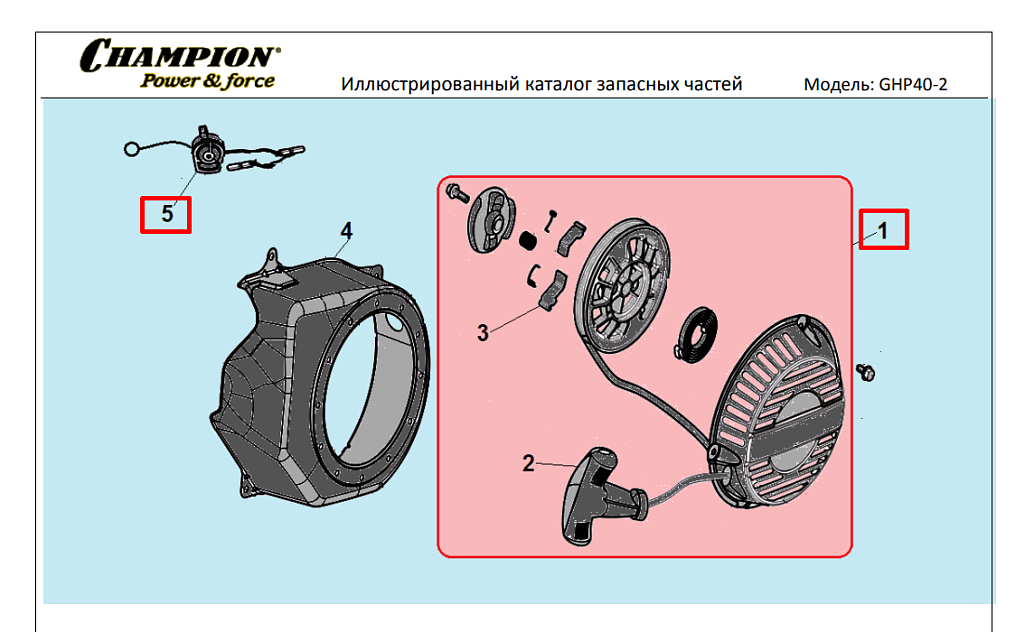 CHAMPION®
Power & force

Иллюстрированный каталог запасных частей

Модель: GHP40-2

5

4

1

3

2