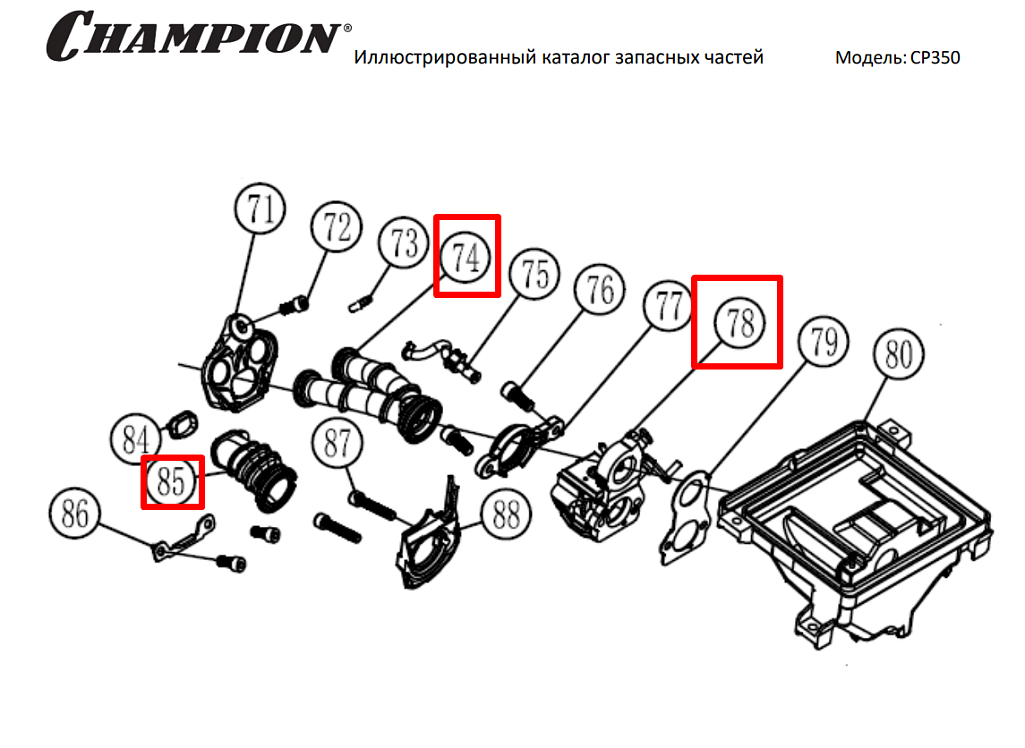 CHAMPION®

Иллюстрированный каталог запасных частей

Модель: CP350

71
72
73
74
75
76
77
78
79
80
84
85
86
87
88