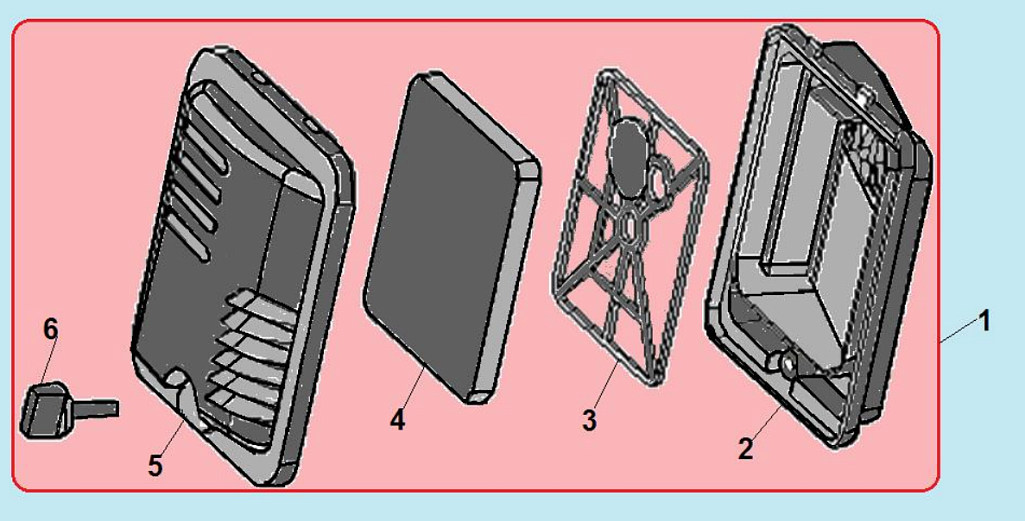 6
5
4
3
2
1