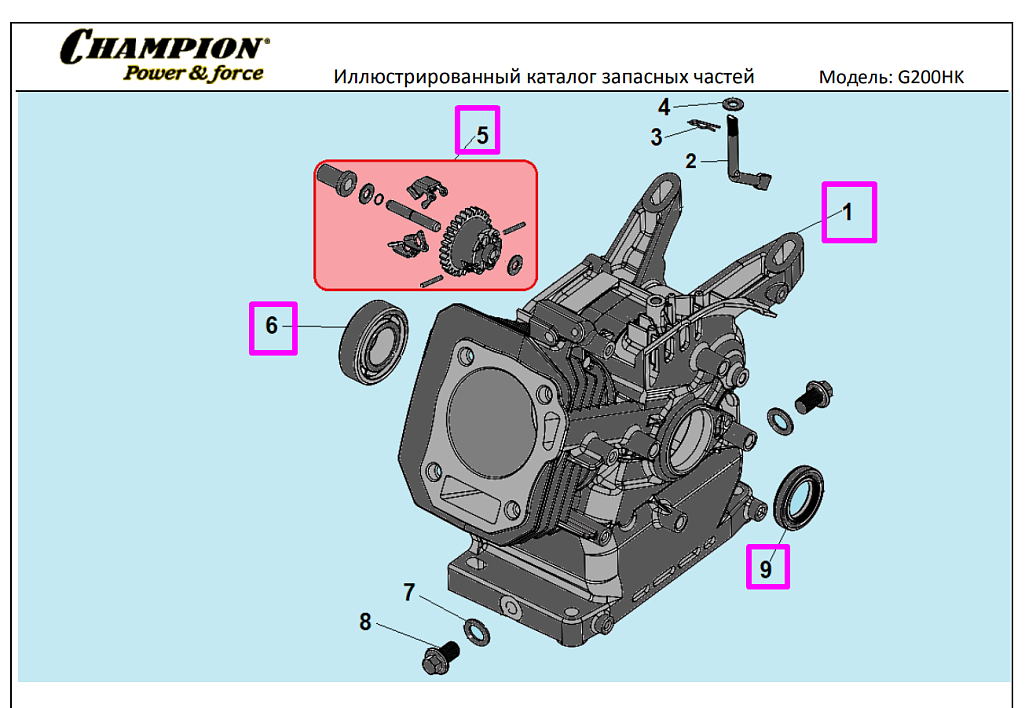 CHAMPION®
Power & force

Иллюстрированный каталог запасных частей

Модель: G200HK

4
3
2
5
1
6
9
7
8