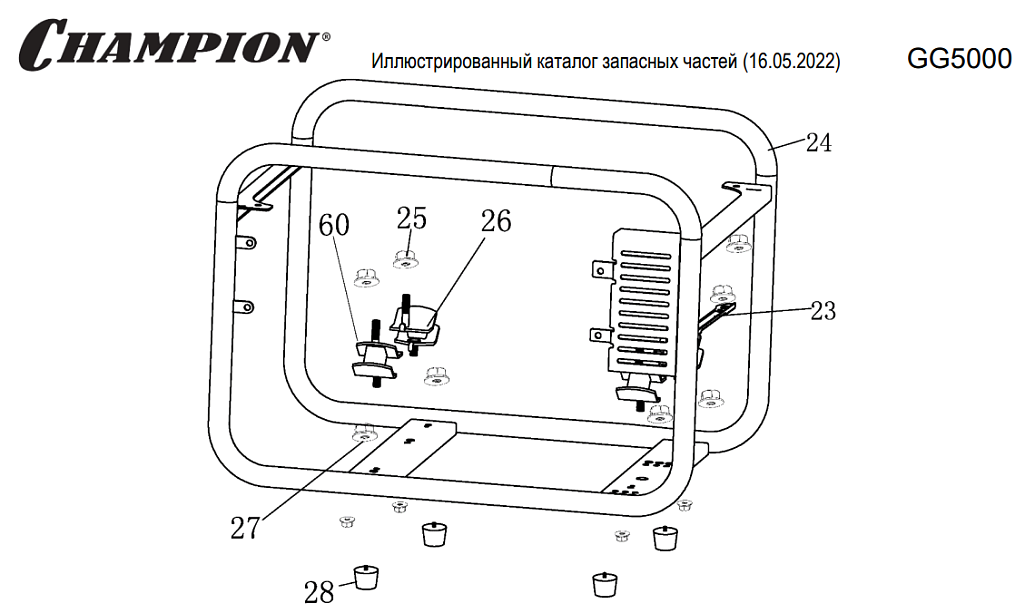 CHAMPION®

Иллюстрированный каталог запасных частей (16.05.2022)

GG5000

24

60

25

26

23

27

28