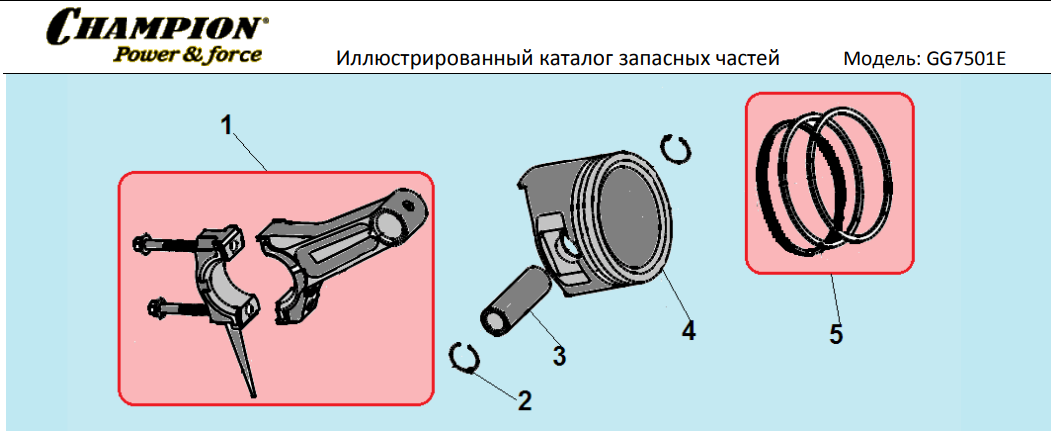 CHAMPION®
Power & force

Иллюстрированный каталог запасных частей

Модель: GG7501E

1

2

3

4

5