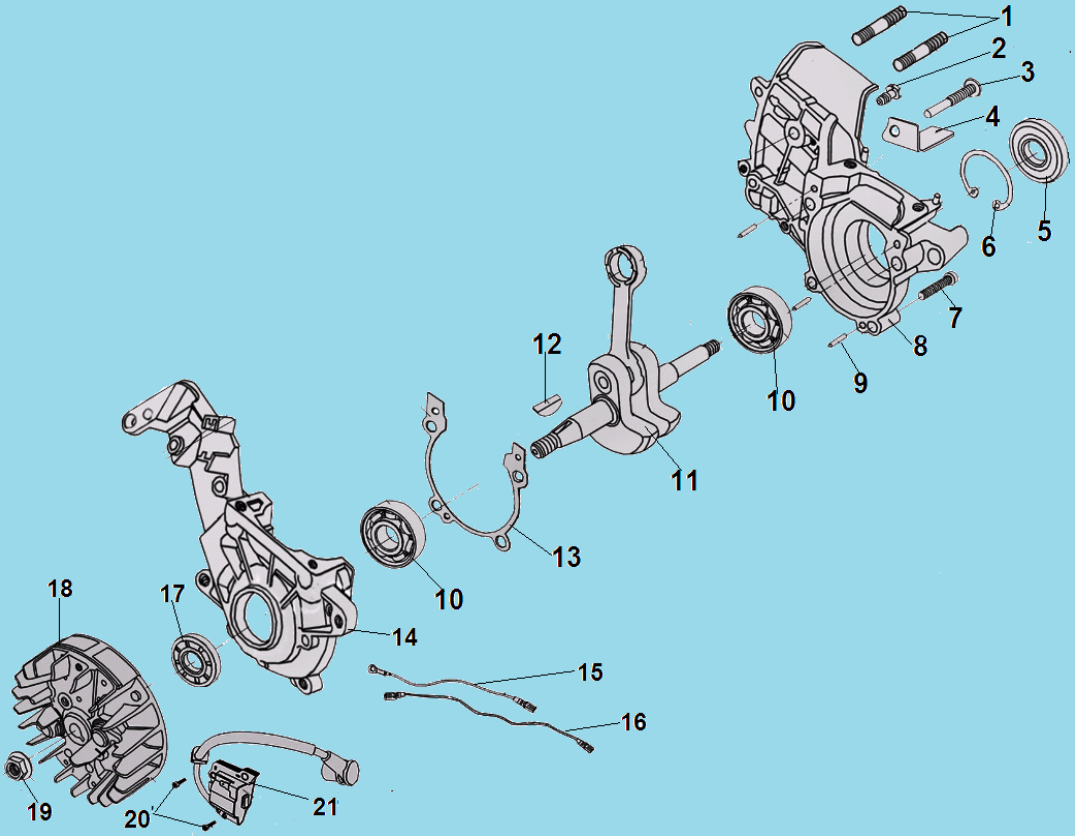 1
2
3
4
5
6
7
8
9
10
12
11
13
10
14
17
18
15
16
19
20
21