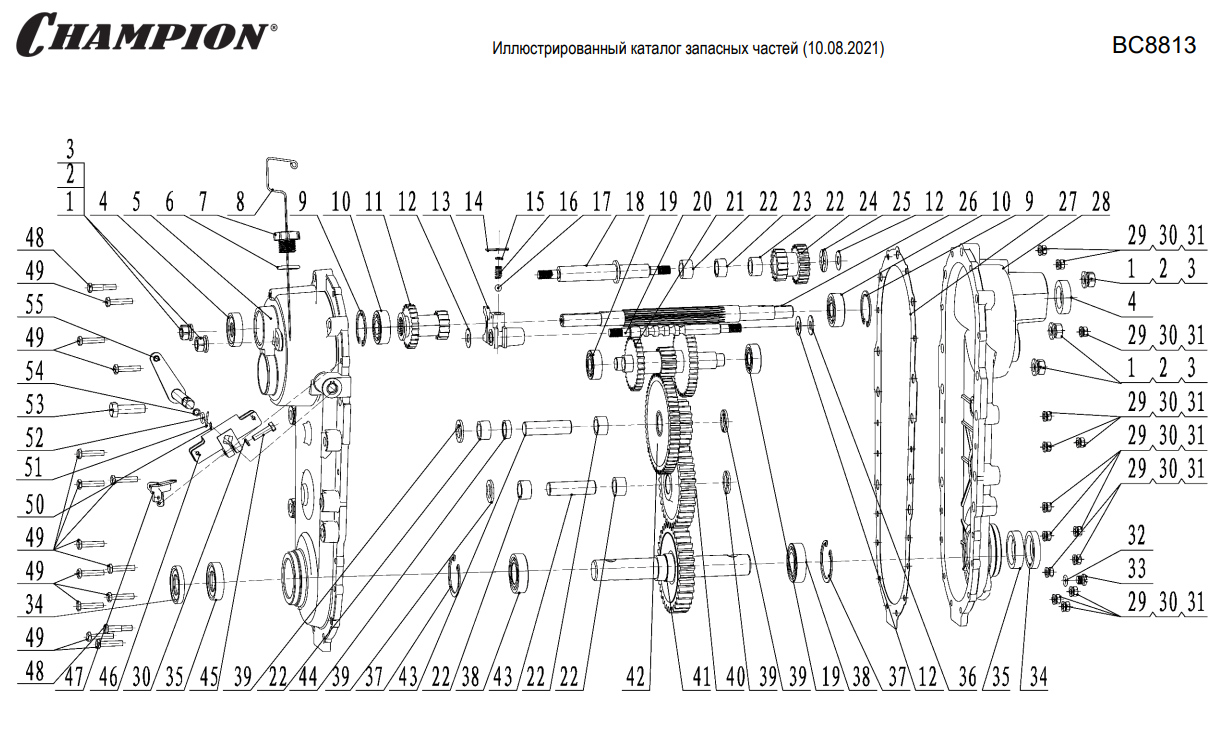 CHAMPION®

Иллюстрированный каталог запасных частей (10.08.2021)

BC8813

3
2
1 4 5 6 7 8 9 10 11 12 13 14 15 16 17 18 19 20 21 22 23 22 24 25 12 26 10 9 27 28

48
49
55
49
54
53
52
51
50
49
49
34
49
48

29 30 31
1 2 3
4
29 30 31
1 2 3
29 30 31
29 30 31
29 30 31
32
33
29 30 31

47 46 30 35 45 39 22 44 39 37 43 22 38 43 22 22 42 41 40 39 39 19 38 37 12 36 35 34