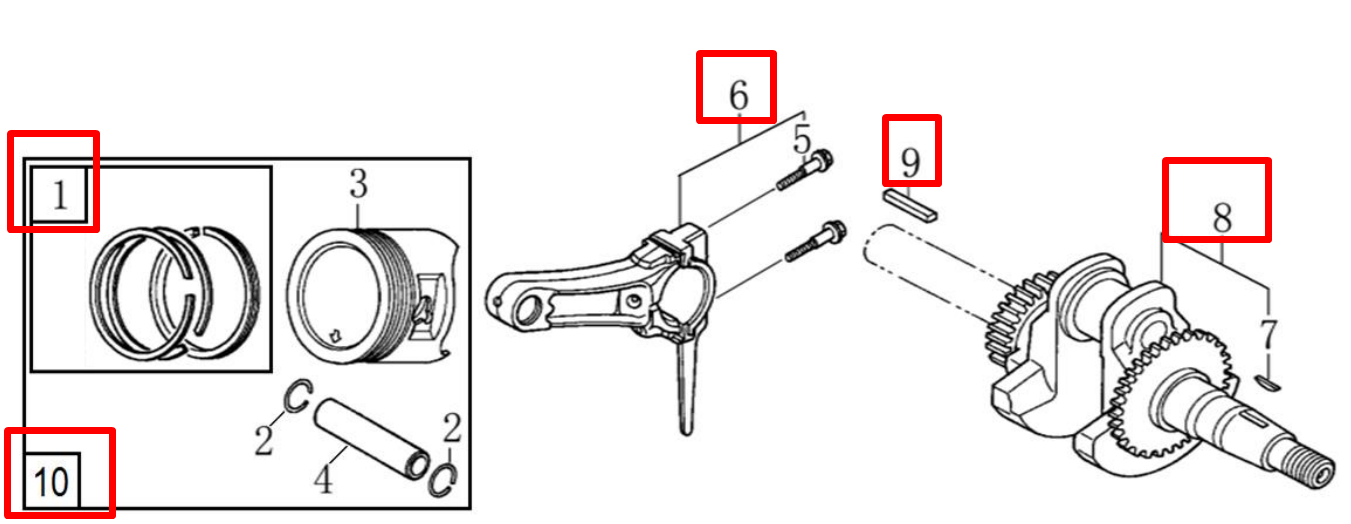 1
3
2
4
2
10
6
5
9
8
7