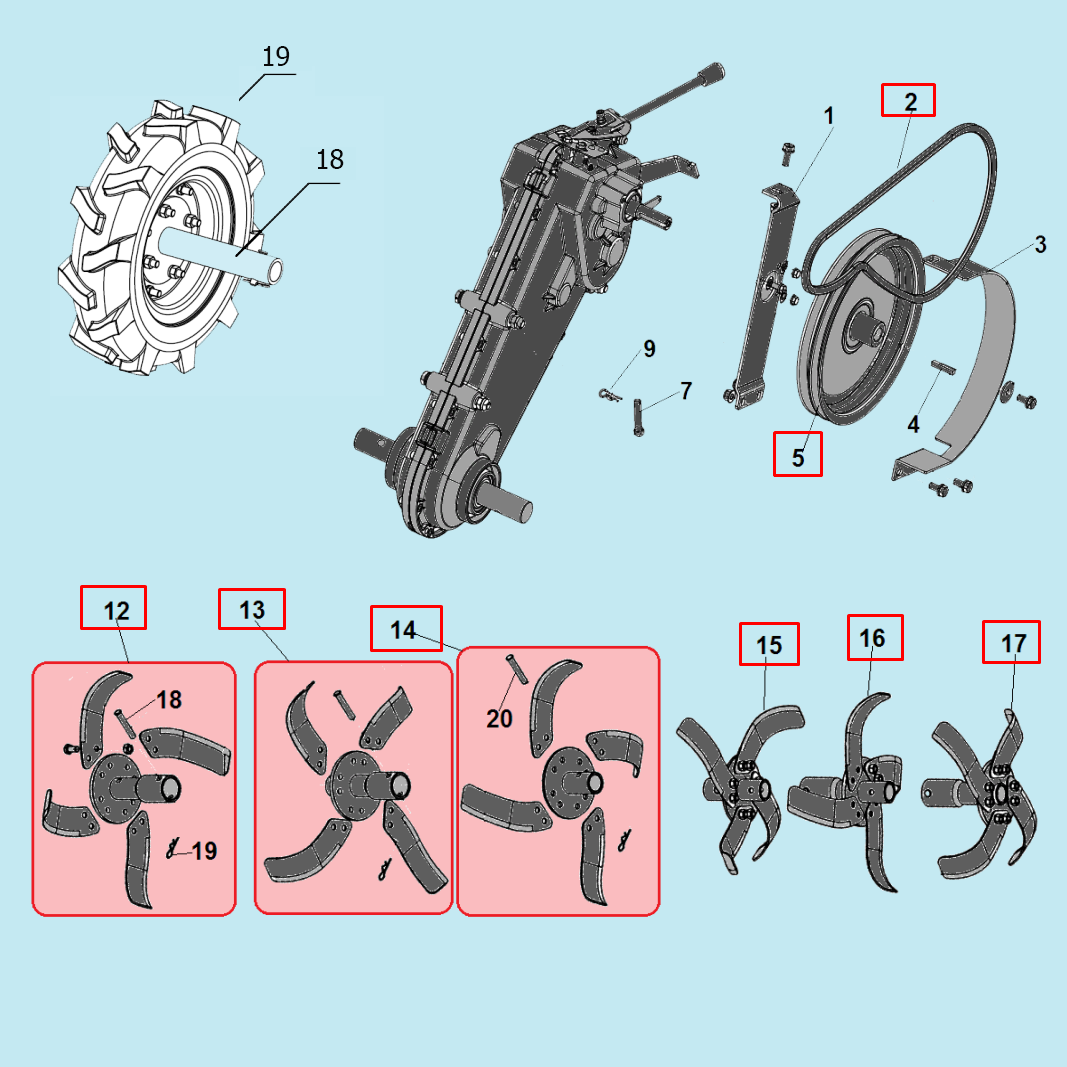 19
18
1
2
3
9
7
4
5
12
13
14
15
16
17
18
19
20