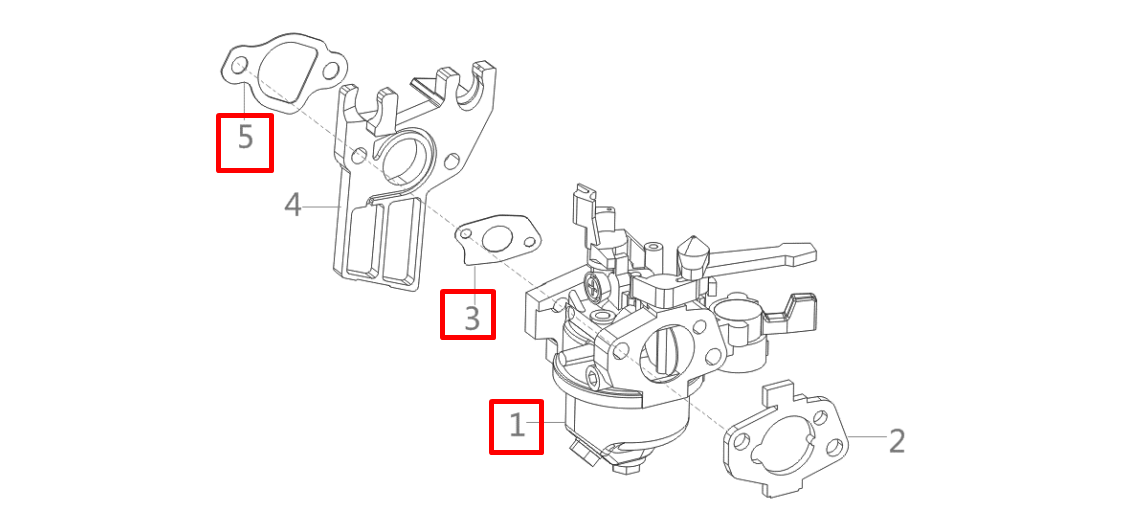 5
4
3
1
2