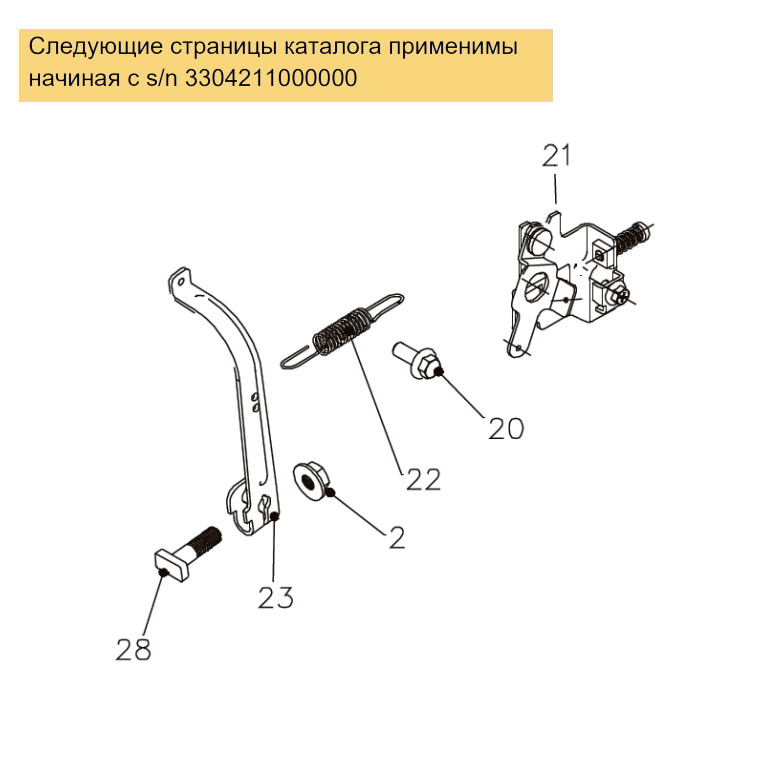 Следующие страницы каталога применимы начиная с s/n 3304211000000

21

20

22

2

23

28