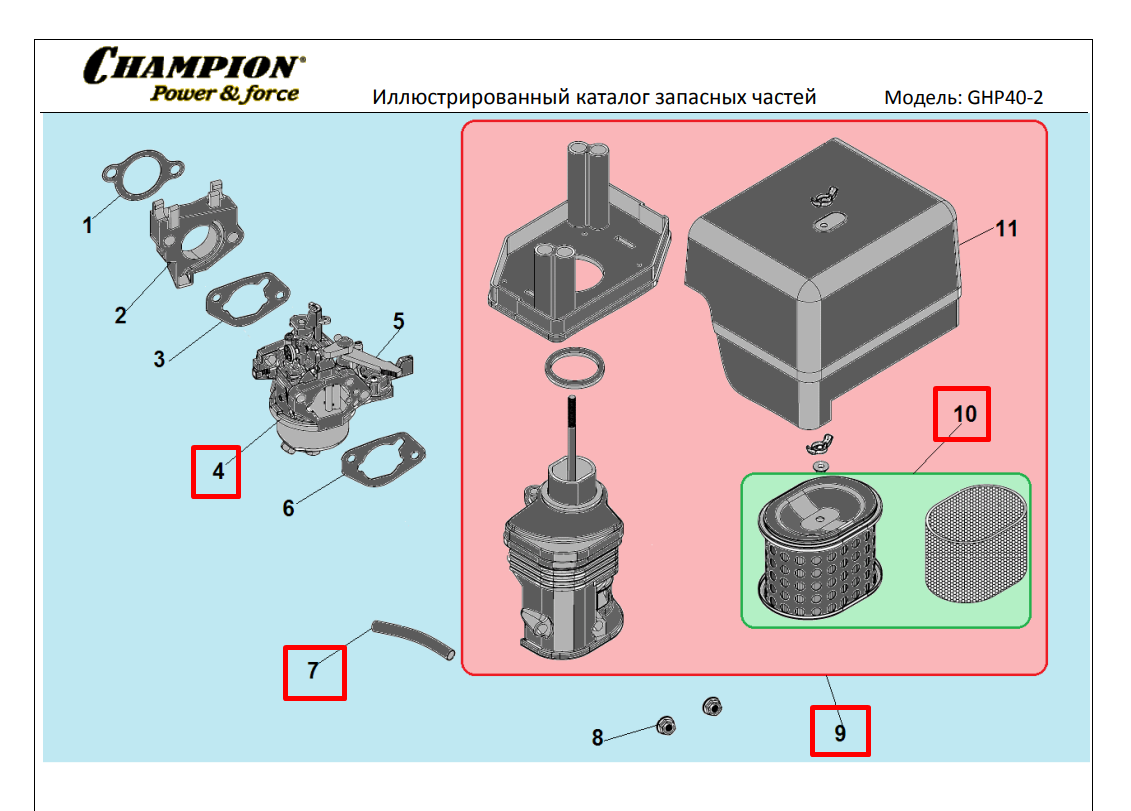 CHAMPION®
Power & force

Иллюстрированный каталог запасных частей

Модель: GHP40-2

1
2
3
4
5
6
7
8
9
10
11