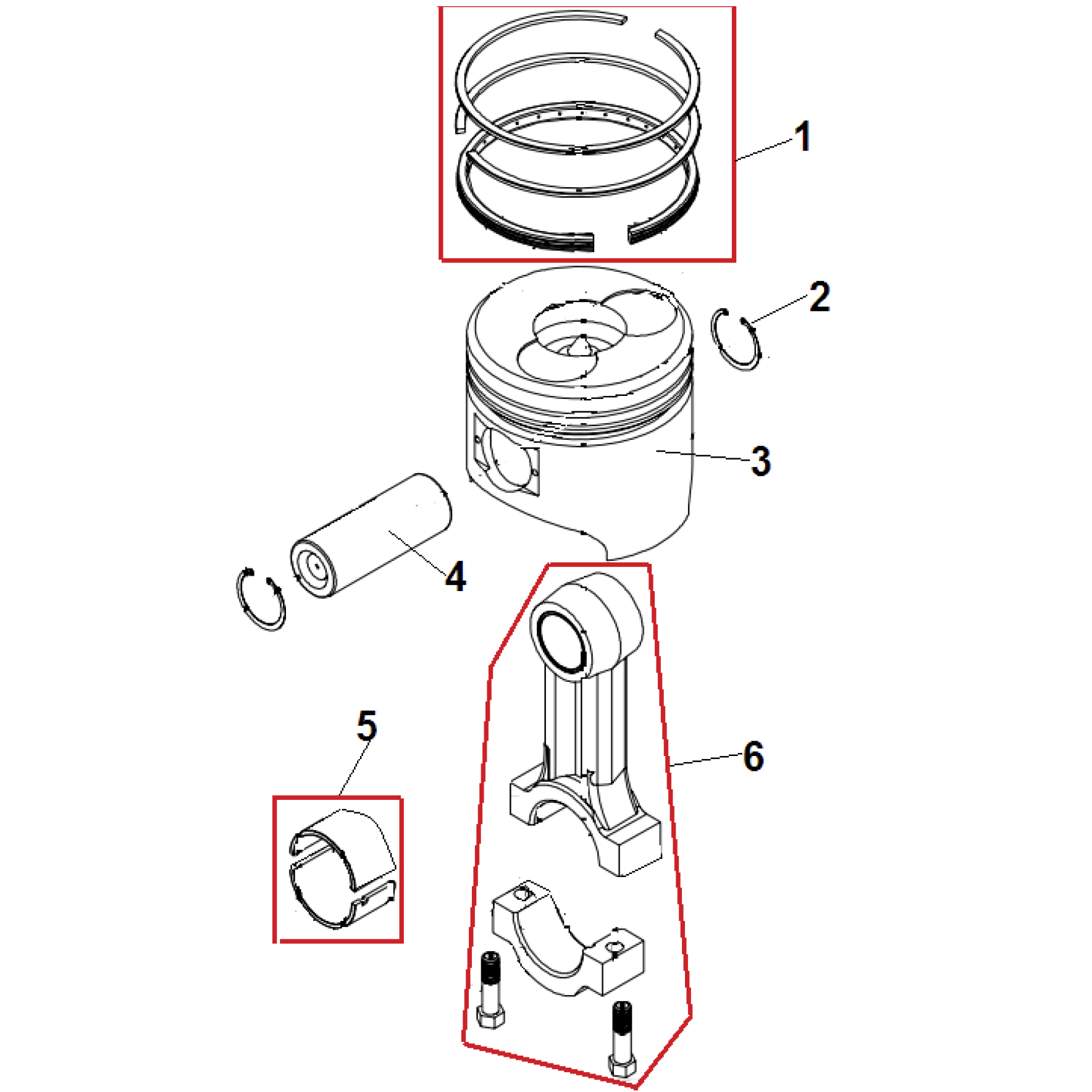 1
2
3
4
5
6