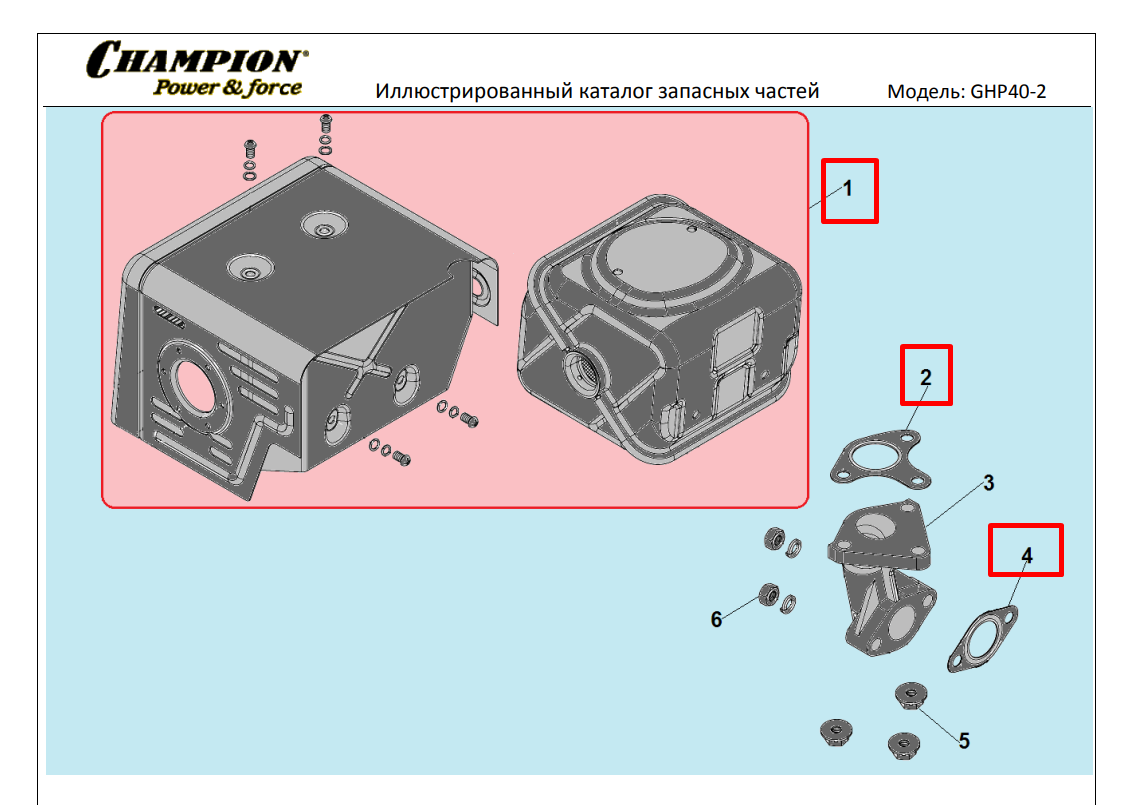 CHAMPION®
Power & force

Иллюстрированный каталог запасных частей

Модель: GHP40-2

1

2

3

4

6

5