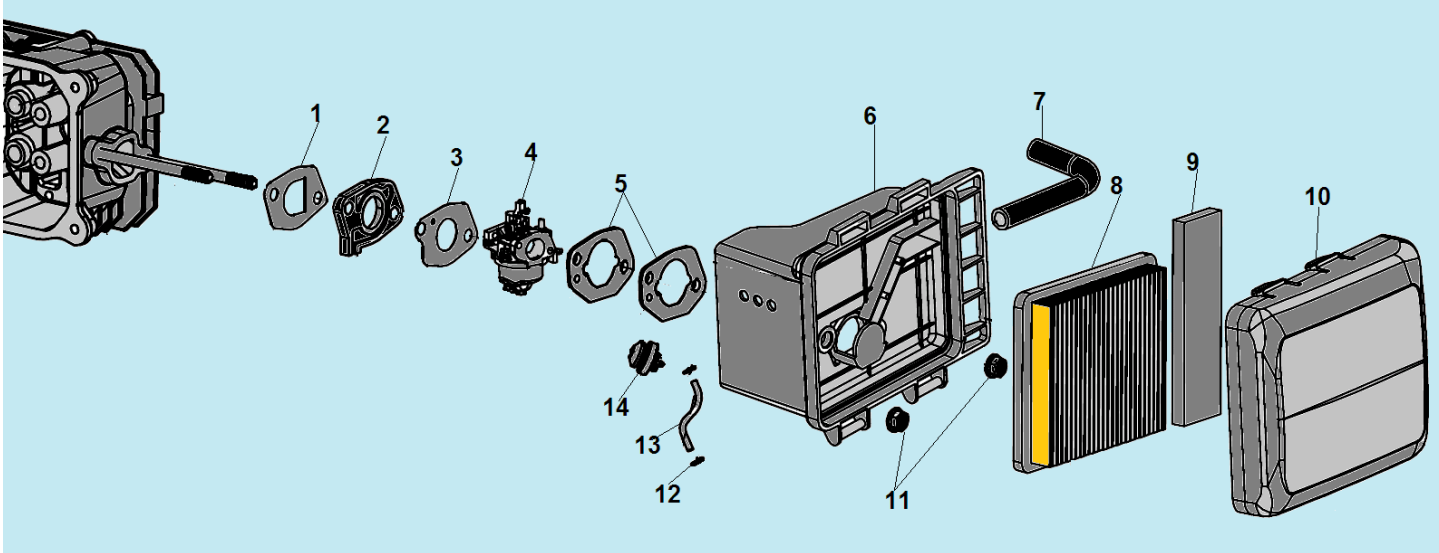 1
2
3
4
5
6
7
8
9
10
14
13
12
11