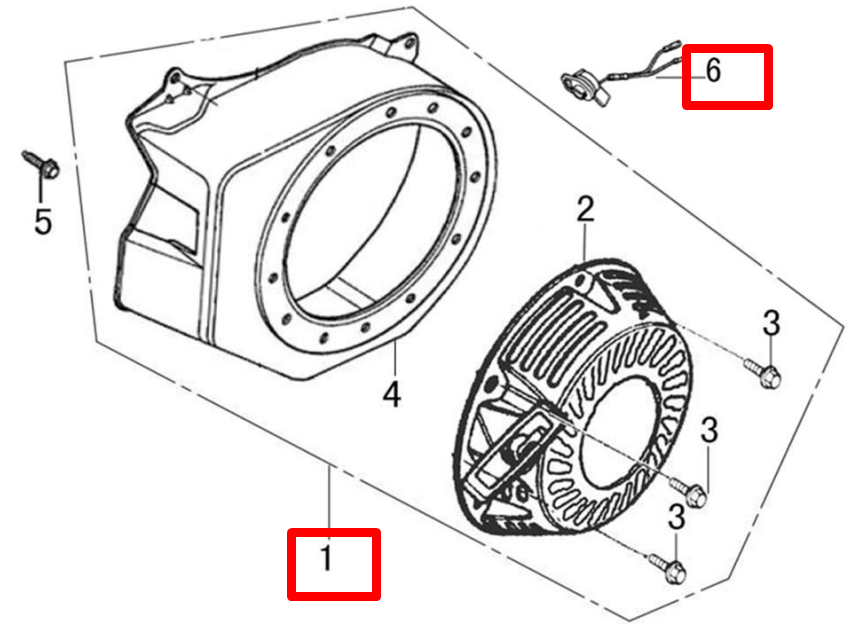 6
5
2
3
4
3
3
1