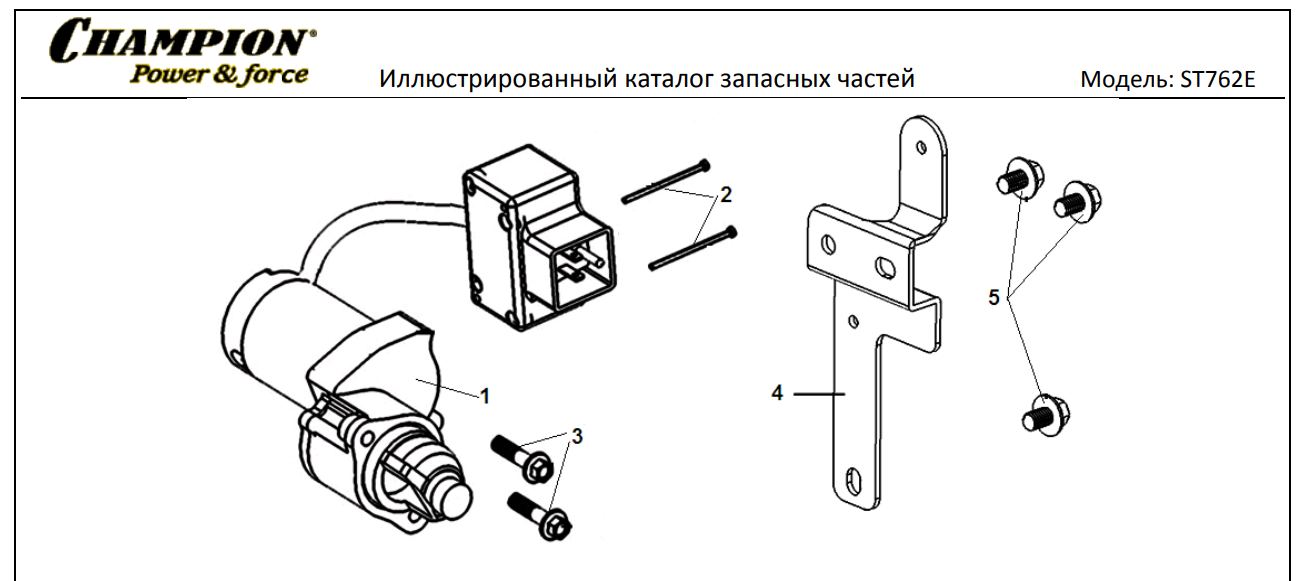 CHAMPION®
Power & force

Иллюстрированный каталог запасных частей

Модель: ST762E

2

5

1

4

3