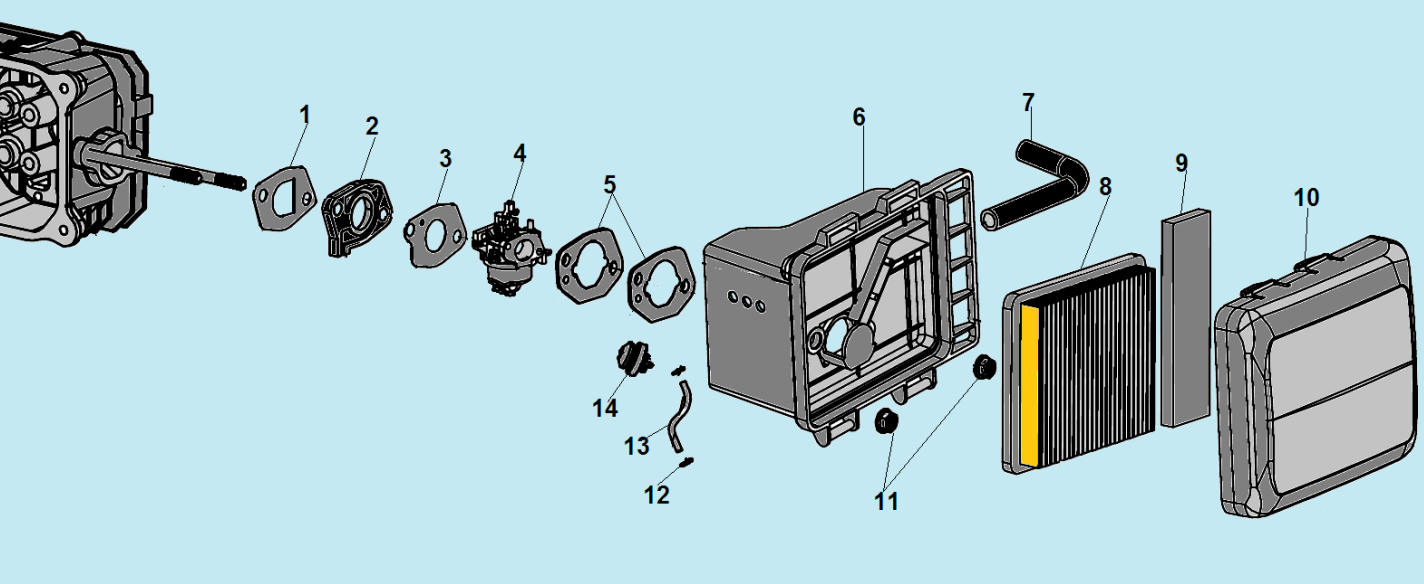 1
2
3
4
5
6
7
8
9
10
14
13
12
11