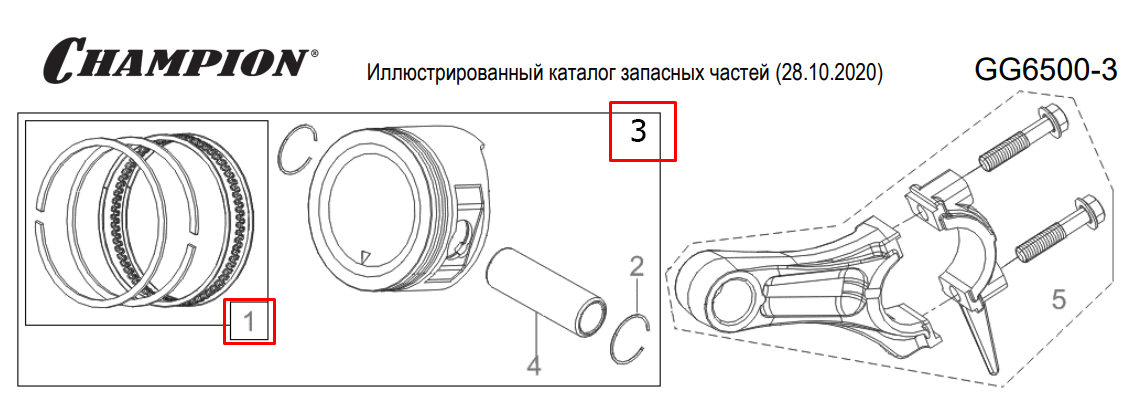 CHAMPION®

Иллюстрированный каталог запасных частей (28.10.2020)

GG6500-3

3

1

2

4

5