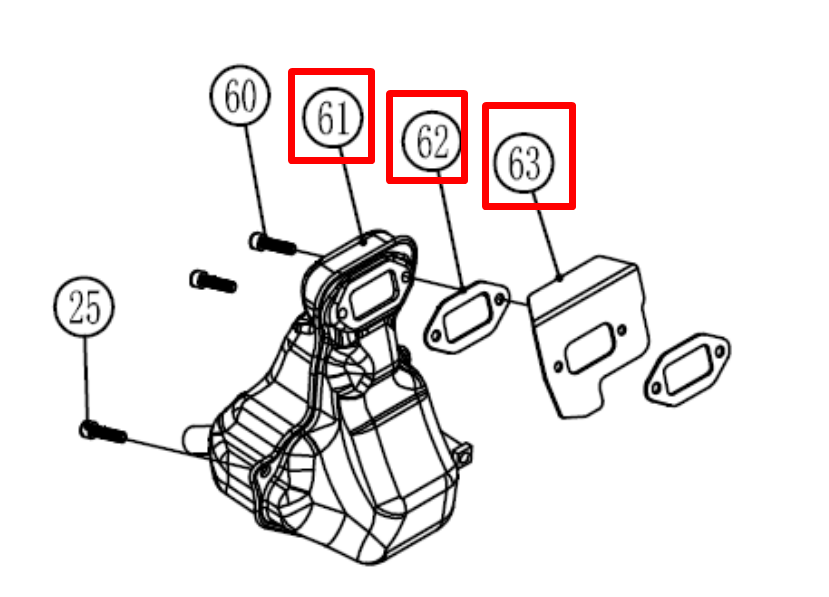 60
61
62
63
25