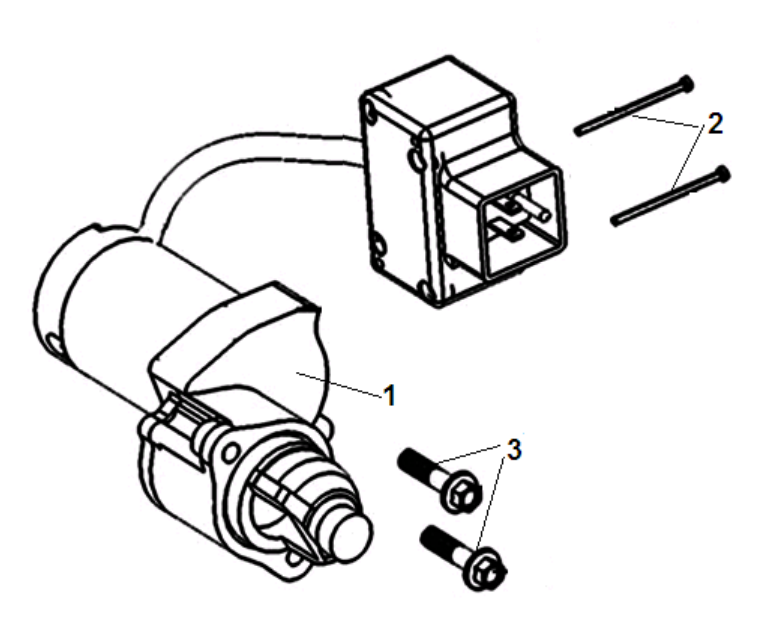 2
1
3