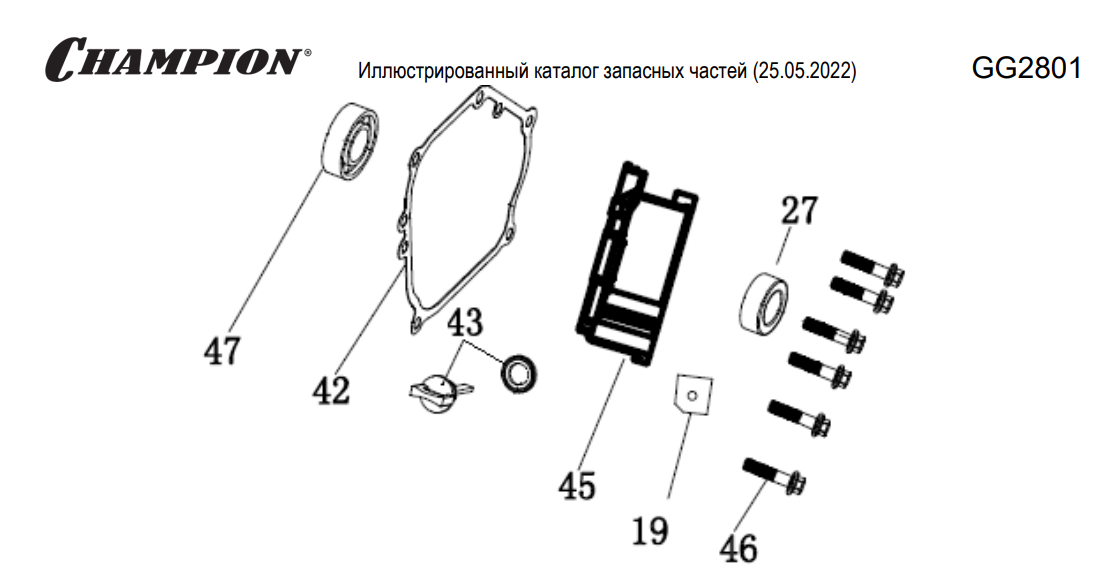 CHAMPION®

Иллюстрированный каталог запасных частей (25.05.2022)

GG2801

27

47

42

43

45

19

46