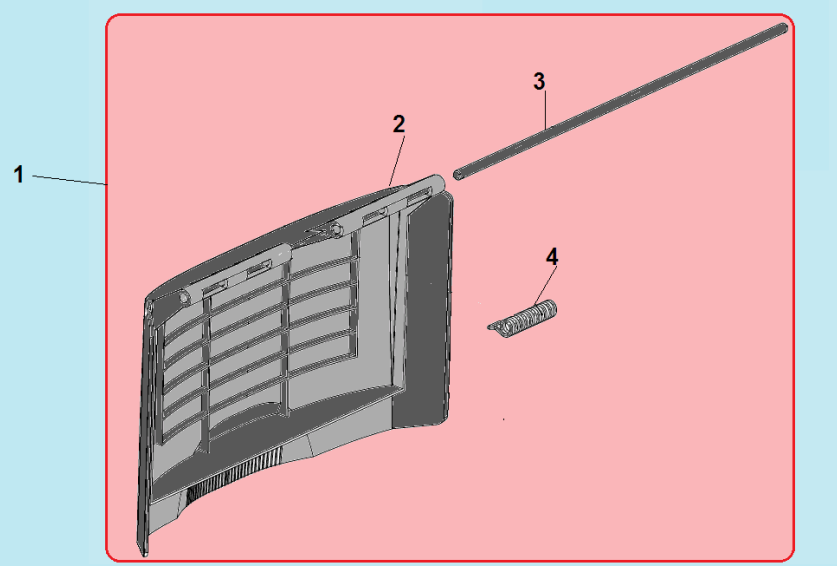 1
2
3
4