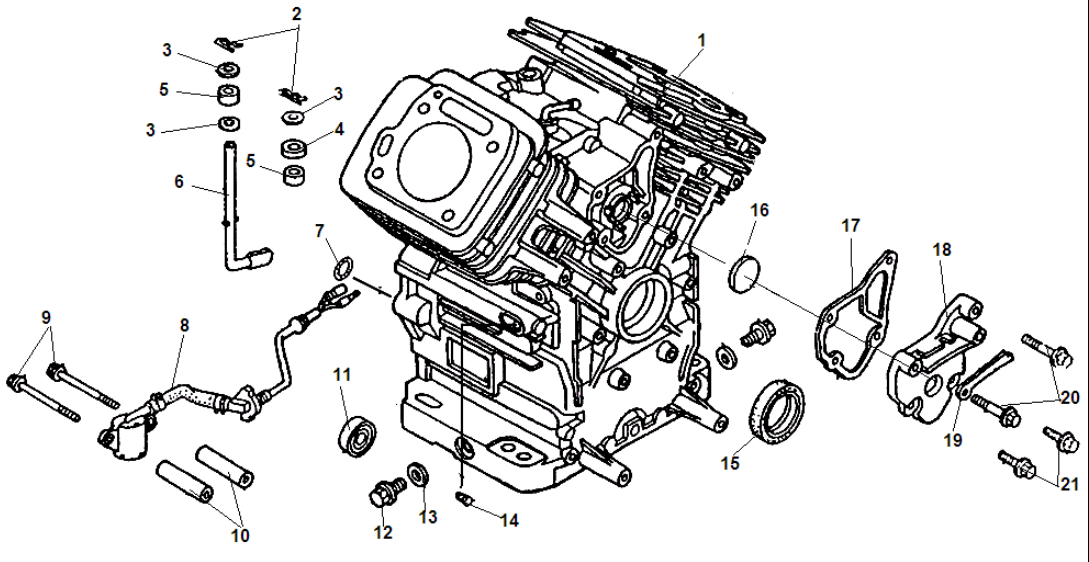 2
1
3
5
3
3
4
5
6
7
16
17
18
9
8
11
20
19
15
21
10
12
13
14