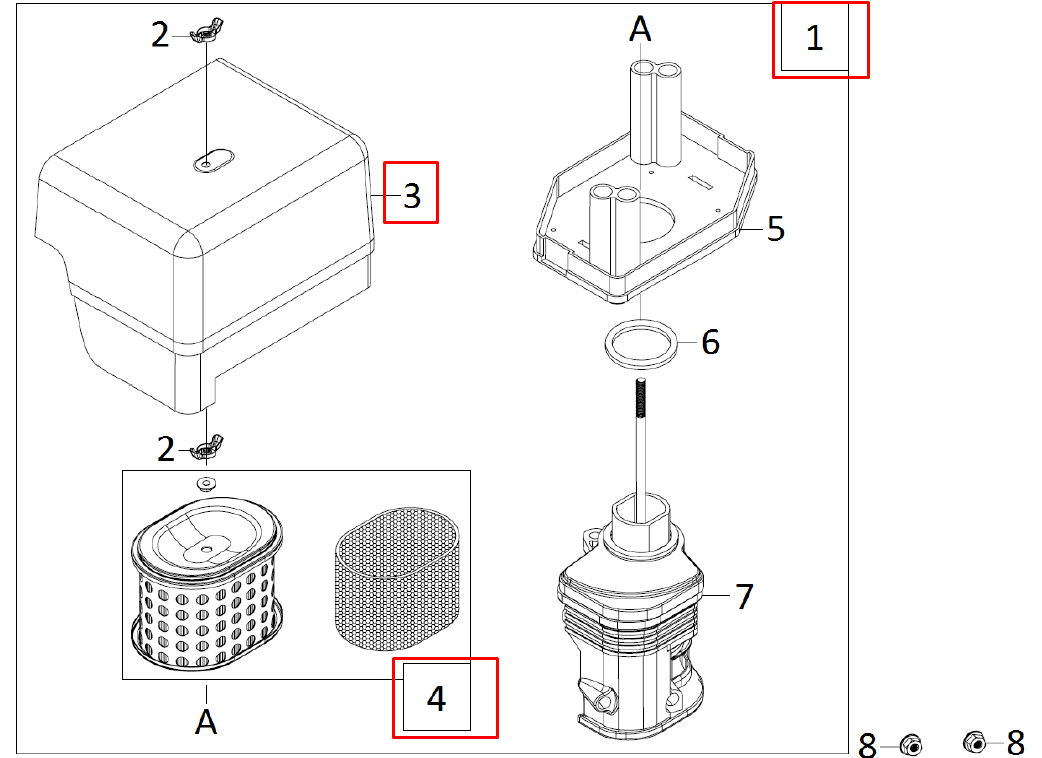 2
A
1
3
5
6
2
7
4
A
8
8