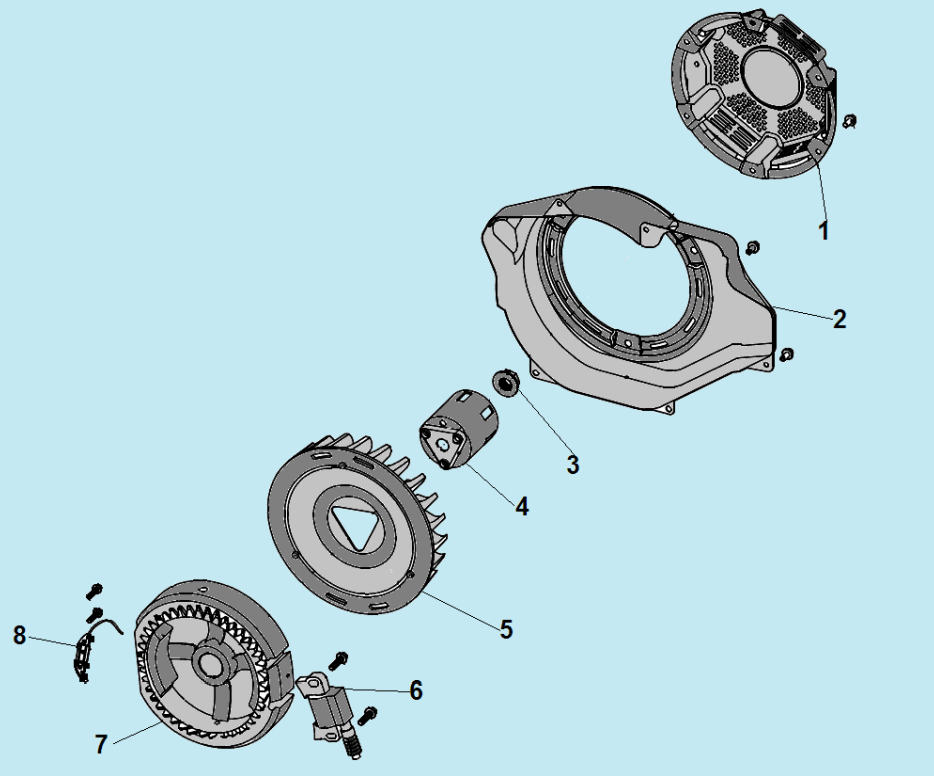 1
2
3
4
5
8
6
7