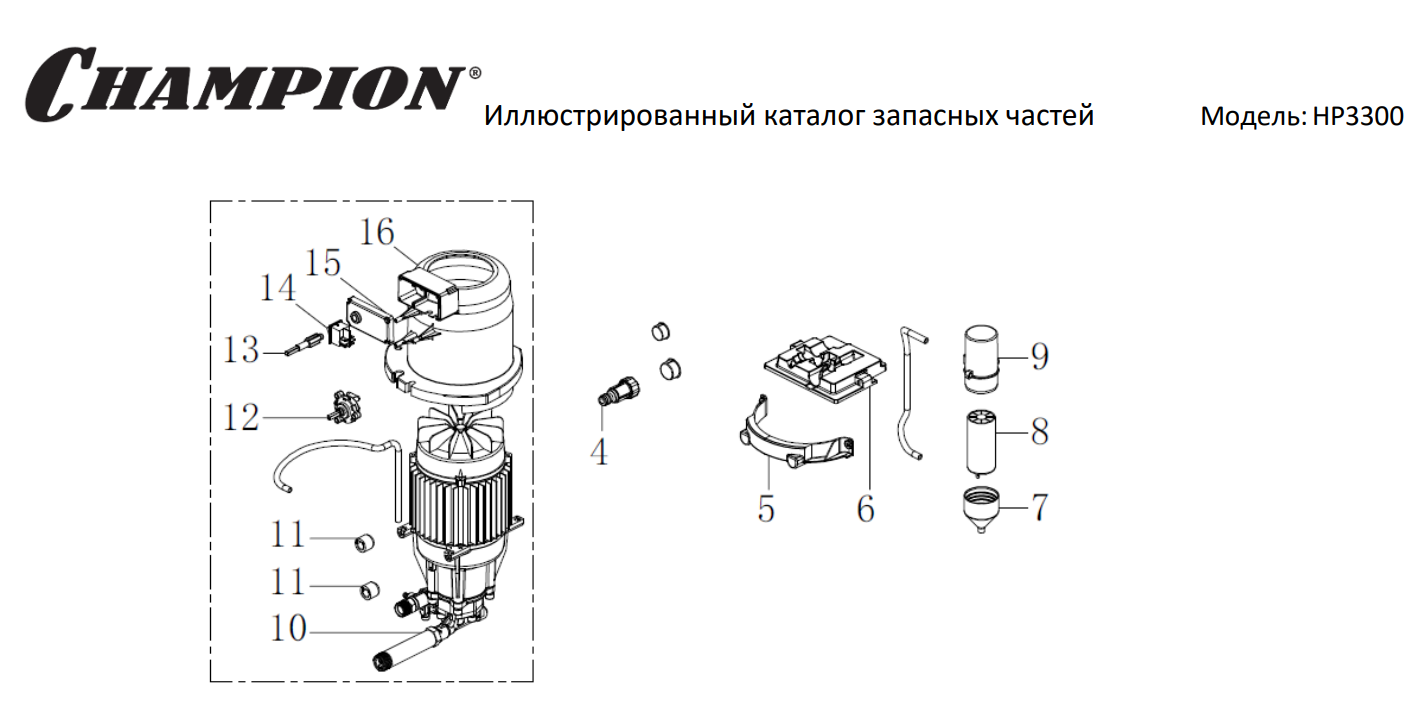 CHAMPION®

Иллюстрированный каталог запасных частей

Модель: HP3300

16
15
14
13
12
11
11
10
4
5
6
9
8
7