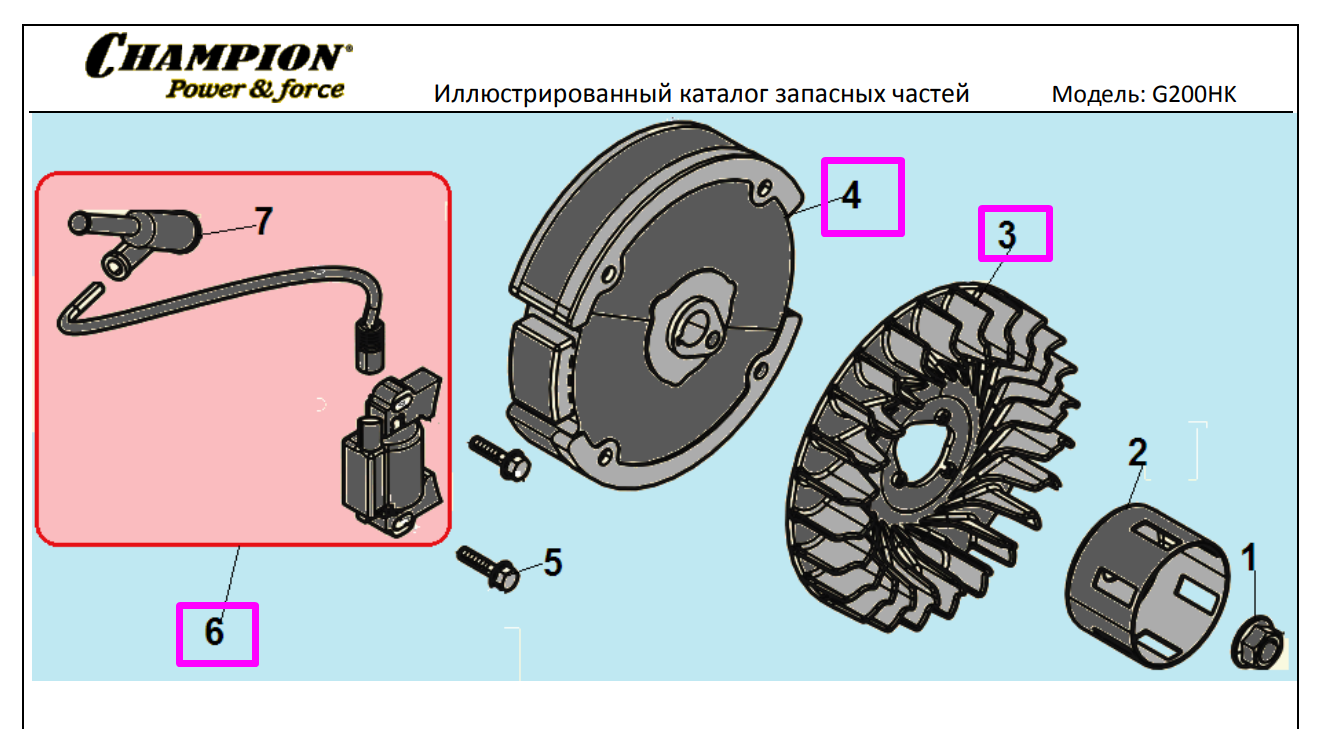 CHAMPION®
Power & force

Иллюстрированный каталог запасных частей

Модель: G200HK

7
4
3
2
1
5
6