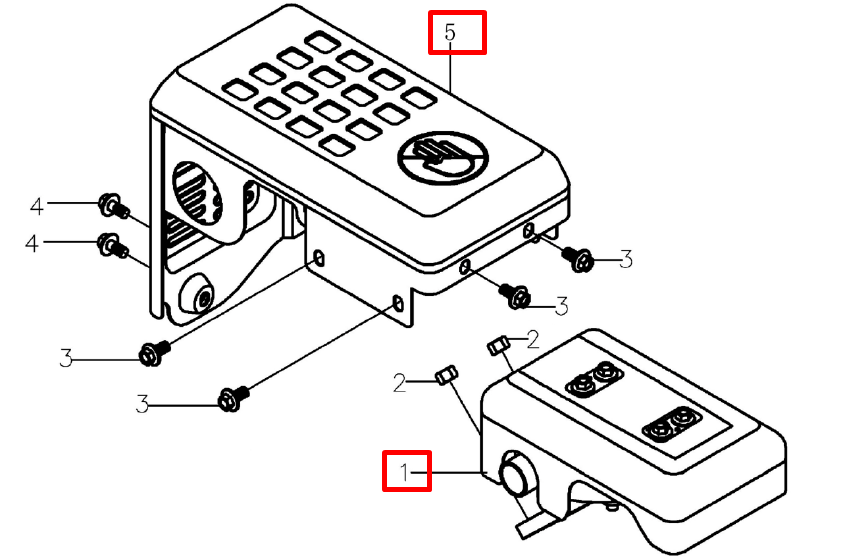 5
4
4
3
3
3
3
2
2
1