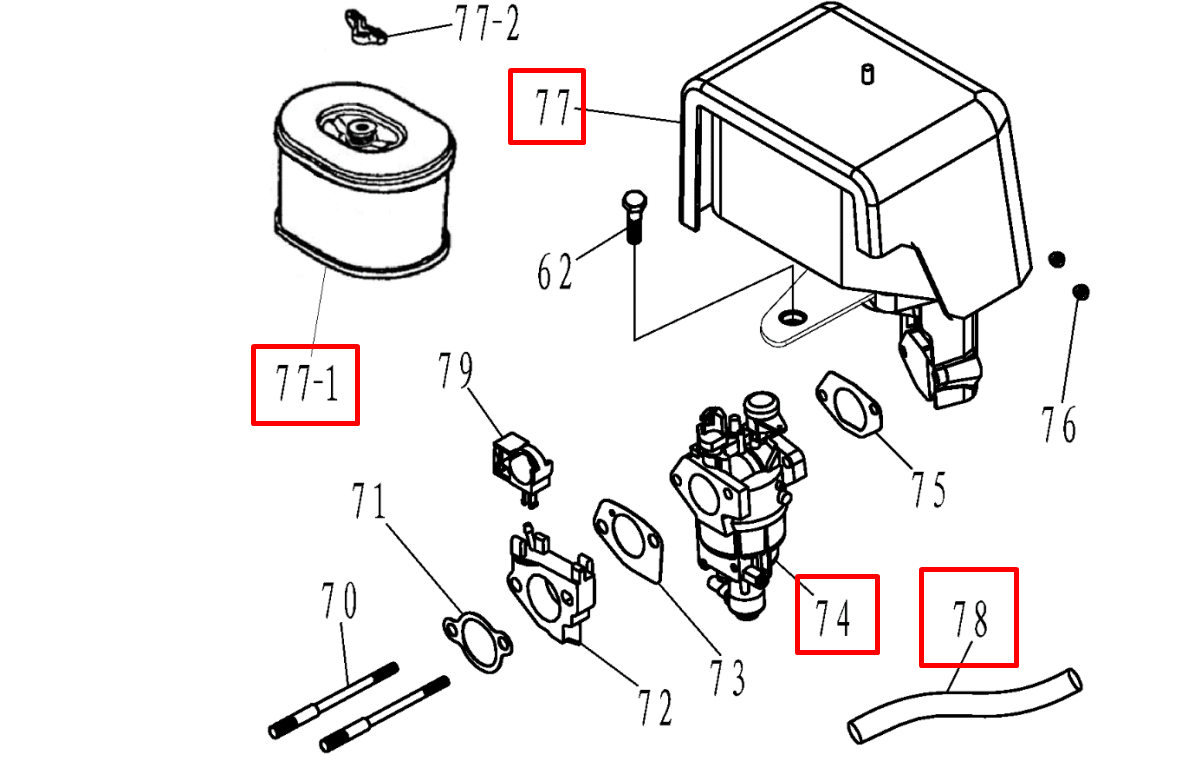 77-2
77
62
77-1
79
76
75
71
70
74
78
73
72