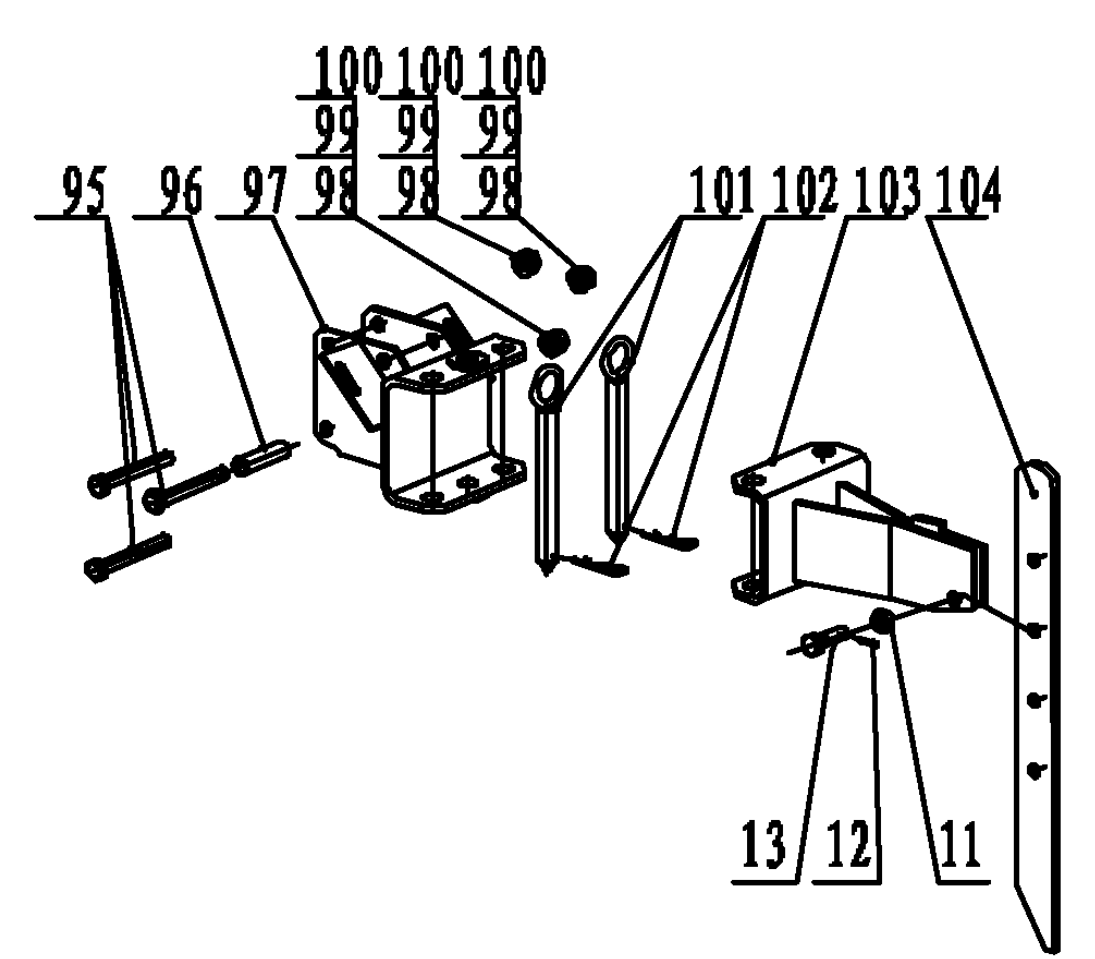 100 100 100
99 99 99
95 96 97 98 98 98 101 102 103 104
13 12 11