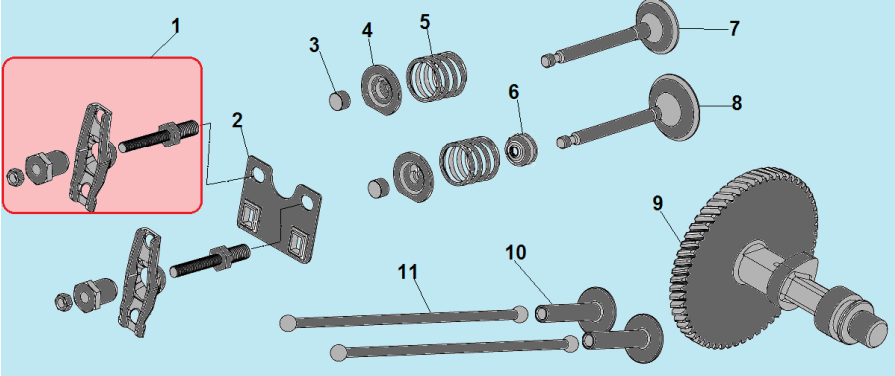 1
2
3
4
5
6
7
8
9
10
11