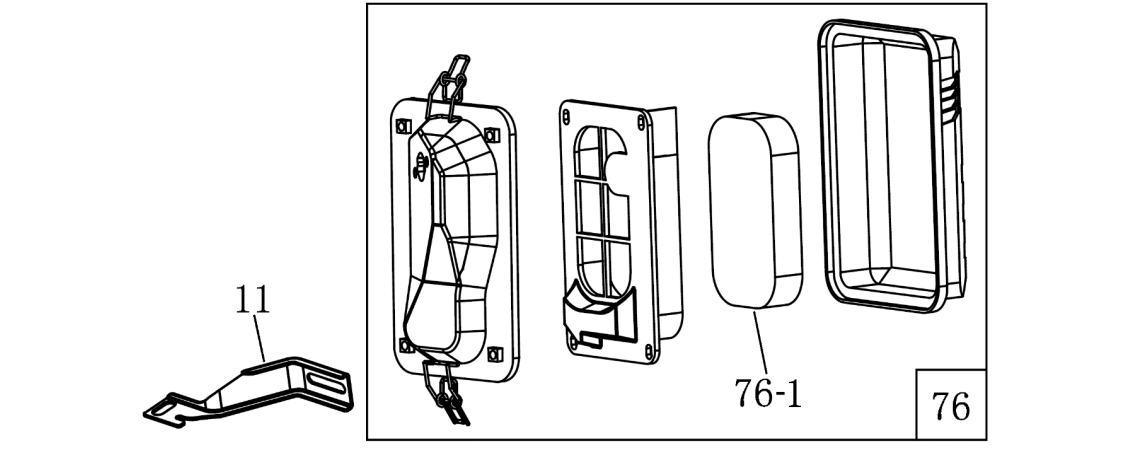 11

76-1

76