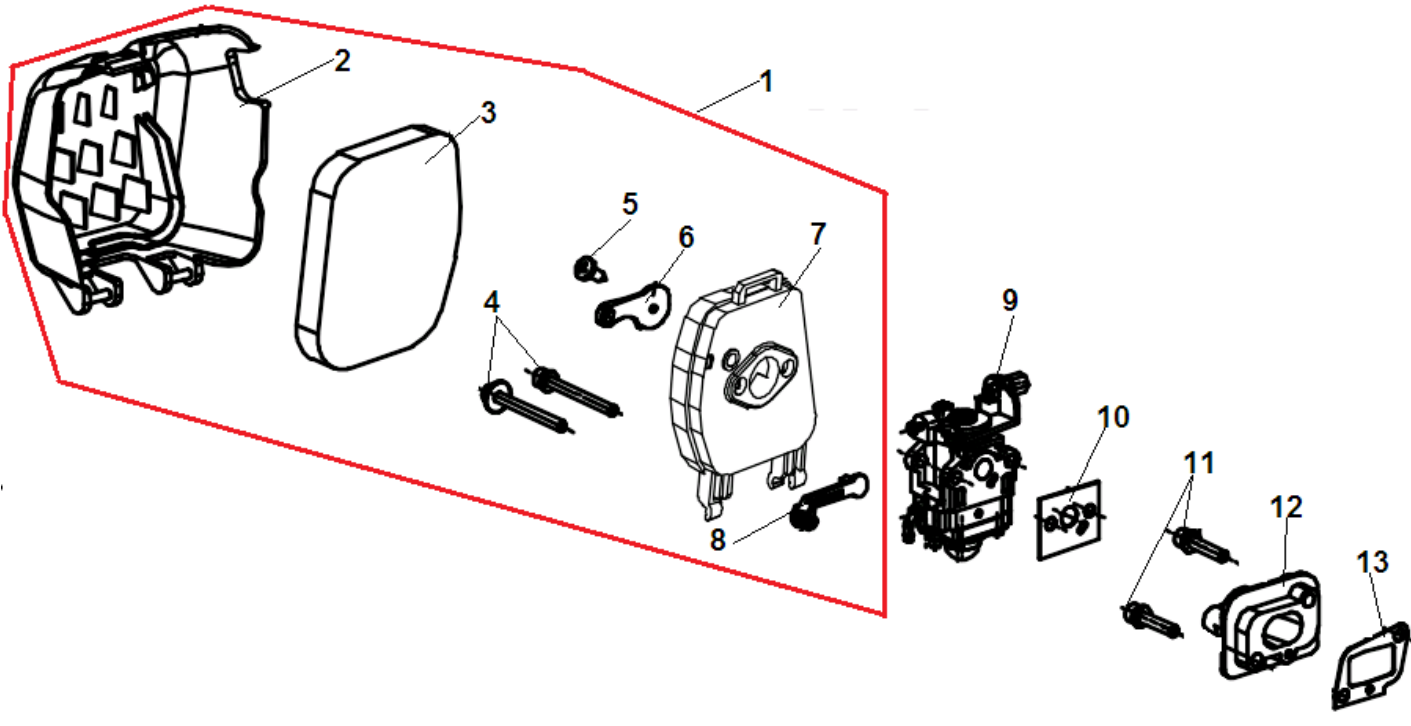 2
1
3
5
6
7
4
9
10
8
11
12
13