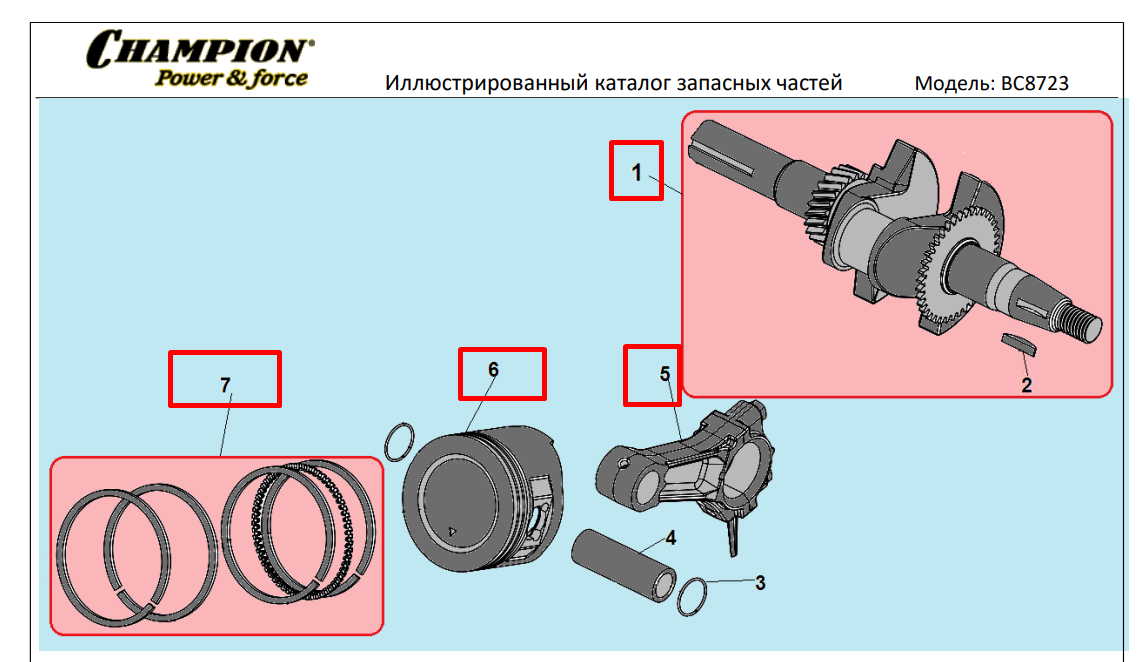 CHAMPION®
Power & force

Иллюстрированный каталог запасных частей

Модель: BC8723

1

2

7

6

5

4

3