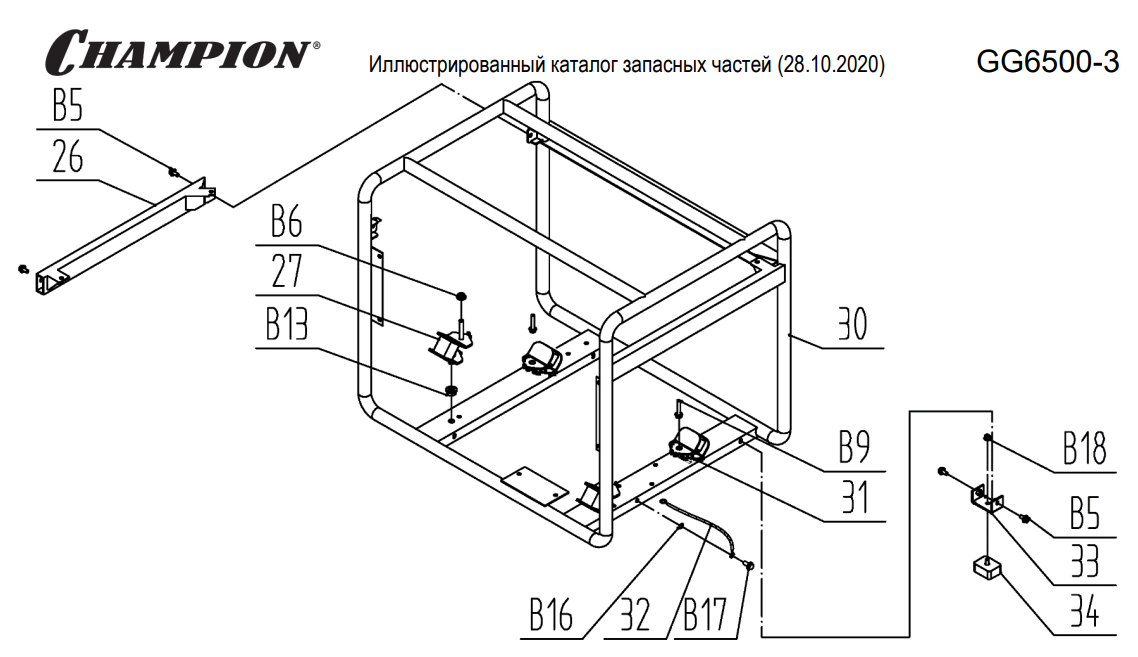 CHAMPION®

Иллюстрированный каталог запасных частей (28.10.2020)

GG6500-3

B5
26
B6
27
B13
30
B9
31
B18
B5
33
34
B16
32
B17