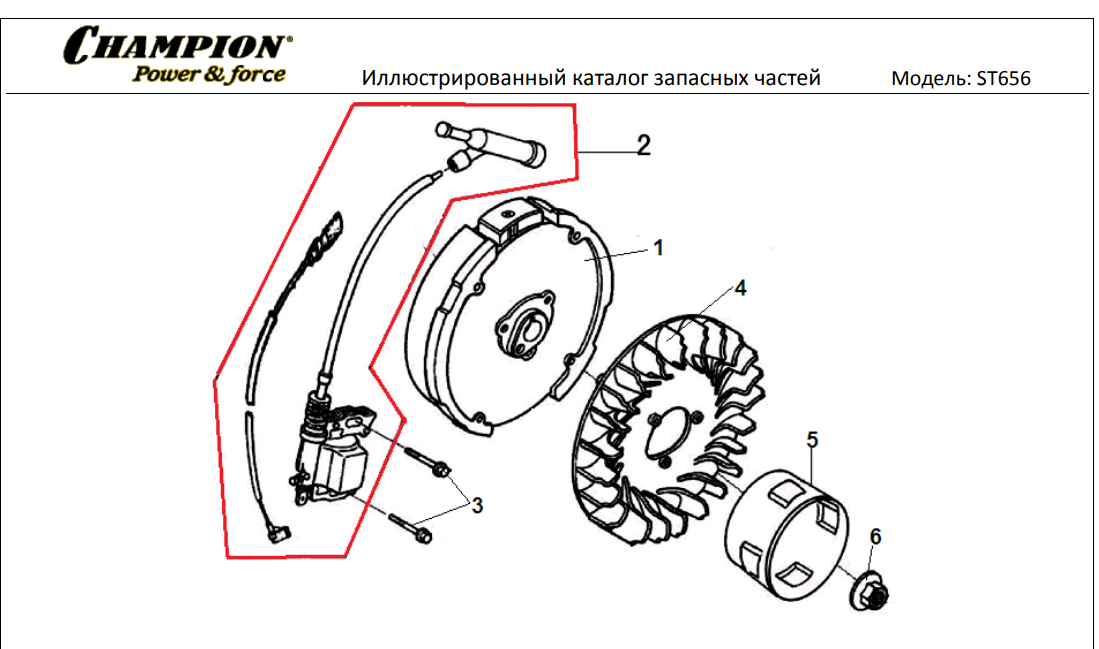 CHAMPION®
Power & force

Иллюстрированный каталог запасных частей

Модель: ST656

2

1

4

5

3

6